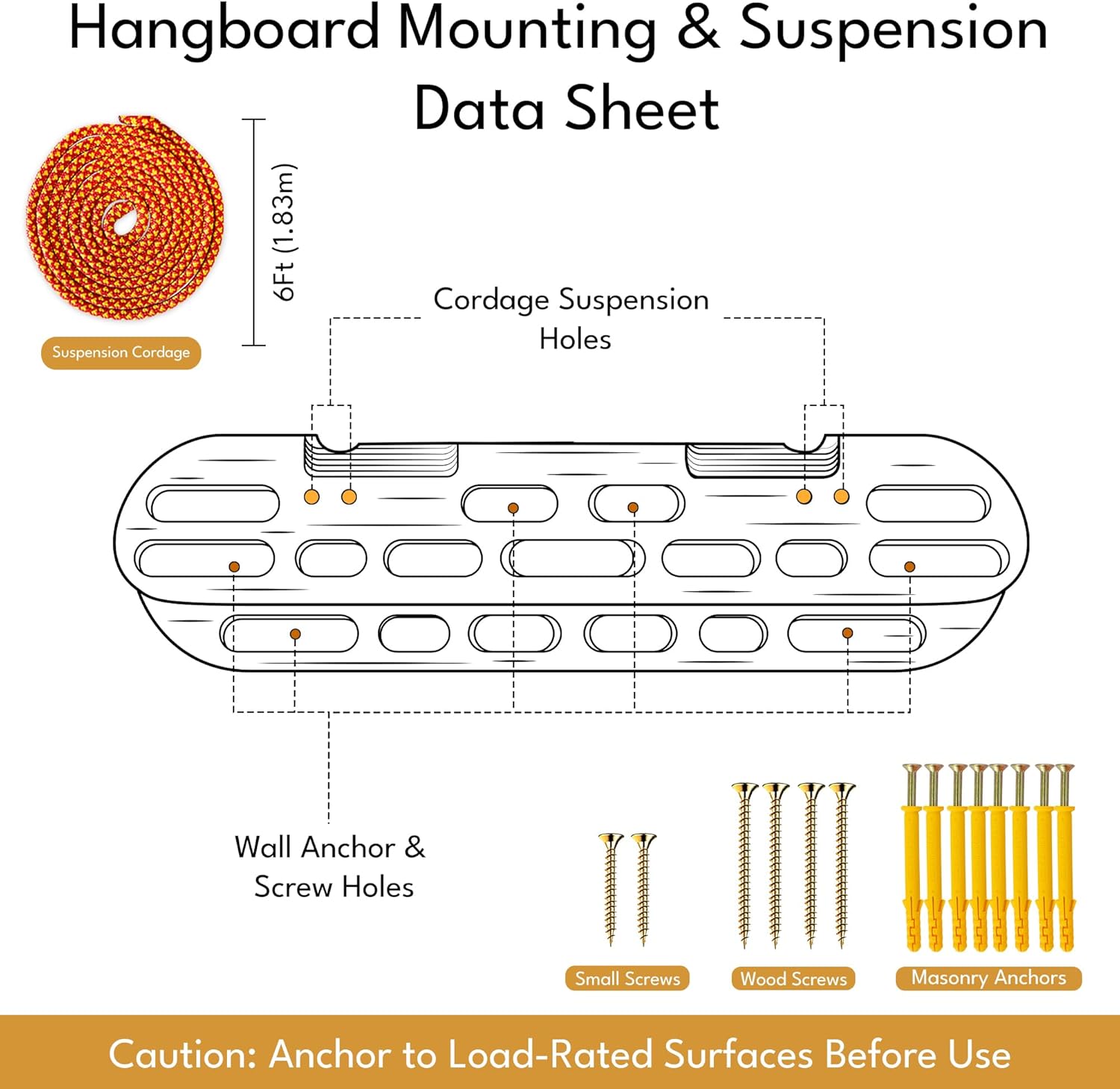 Hangboard Mounting & Suspension Data Sheet

6Ft (1.83m)

Suspension Cordage

Cordage Suspension Holes

Wall Anchor & Screw Holes

Small Screws

Wood Screws

Masonry Anchors

Caution: Anchor to Load-Rated Surfaces Before Use