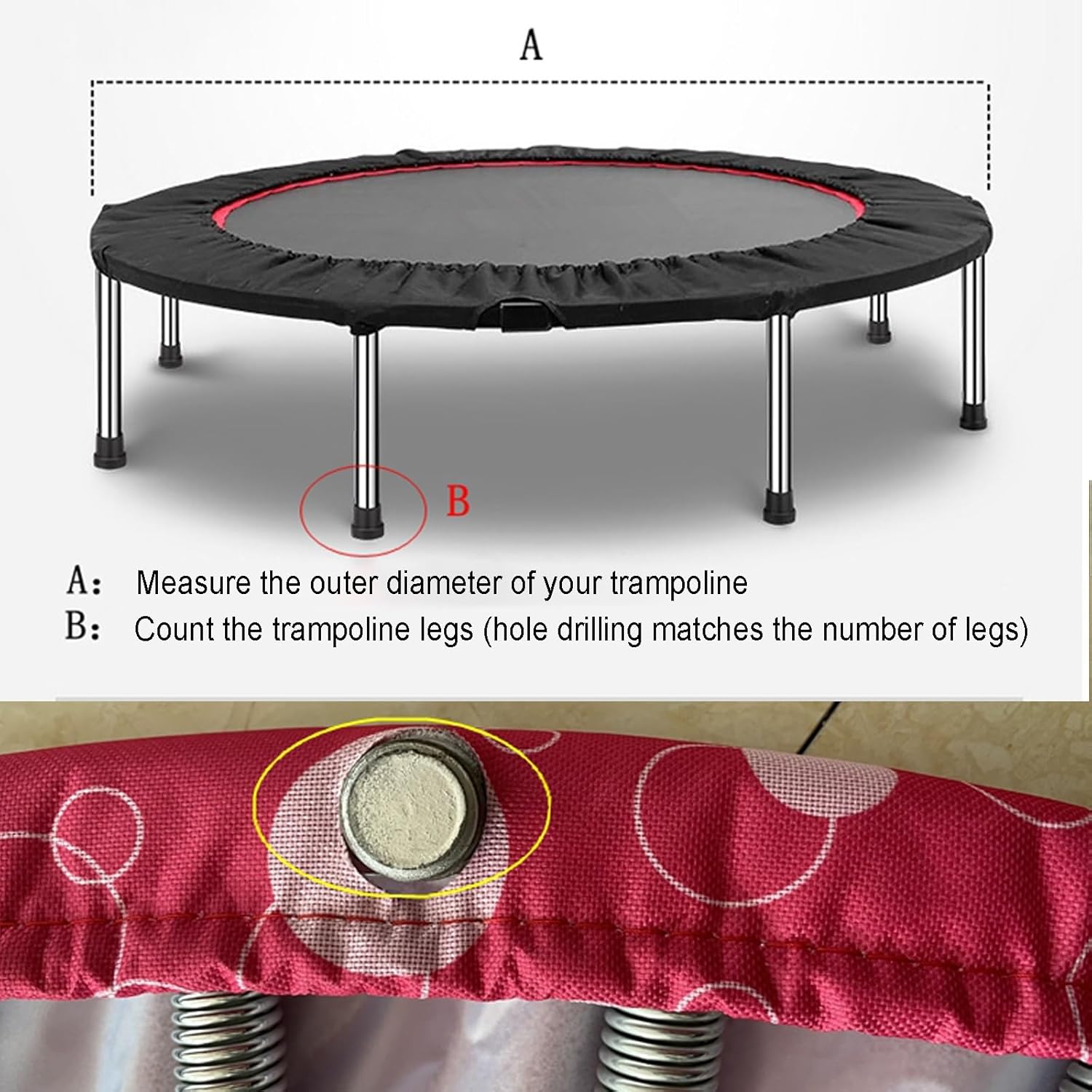 A

B

A: Measure the outer diameter of your trampoline
B: Count the trampoline legs (hole drilling matches the number of legs)