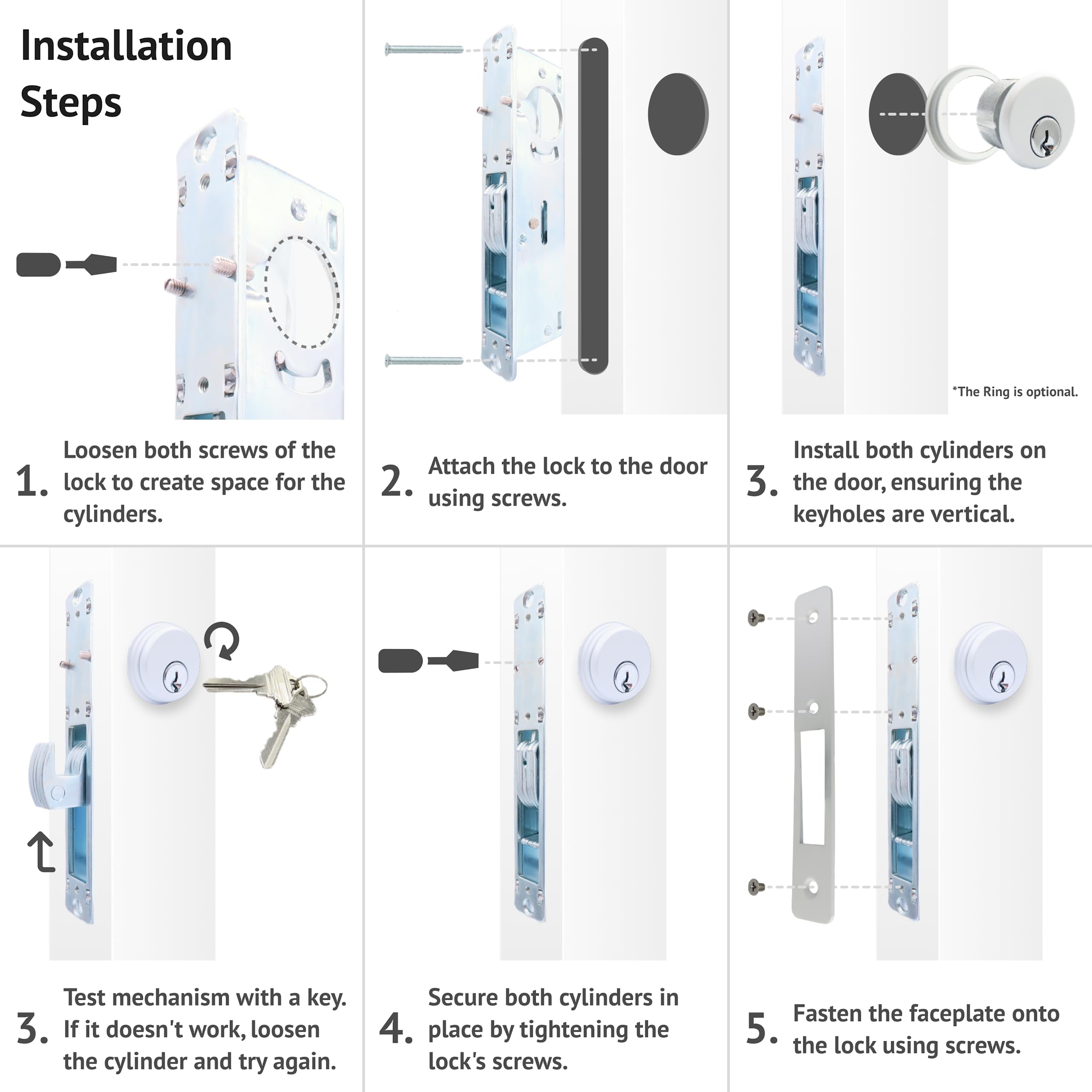 Installation Steps

1. Loosen both screws of the lock to create space for the cylinders.

2. Attach the lock to the door using screws.

*The Ring is optional.

3. Install both cylinders on the door, ensuring the keyholes are vertical.

3. Test mechanism with a key. If it doesn't work, loosen the cylinder and try again.

4. Secure both cylinders in place by tightening the lock's screws.

5. Fasten the faceplate onto the lock using screws.