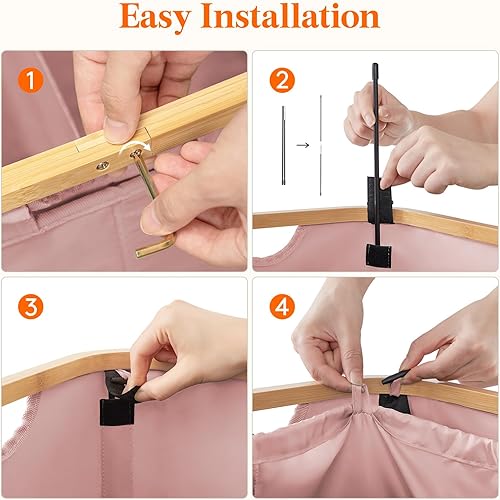 Easy Installation

1

2

3

4