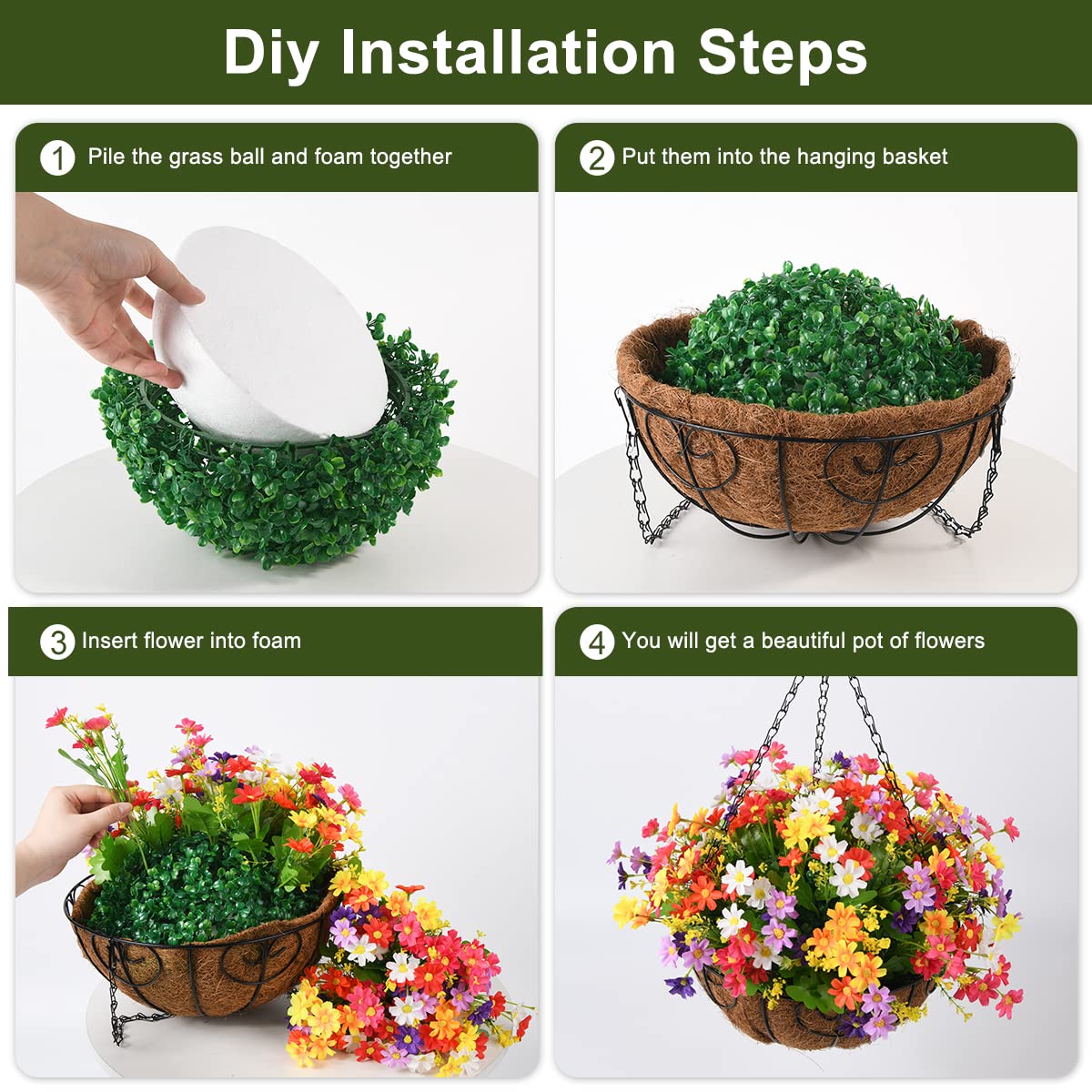 Diy Installation Steps

1 Pile the grass ball and foam together

2 Put them into the hanging basket

3 Insert flower into foam

4 You will get a beautiful pot of flowers