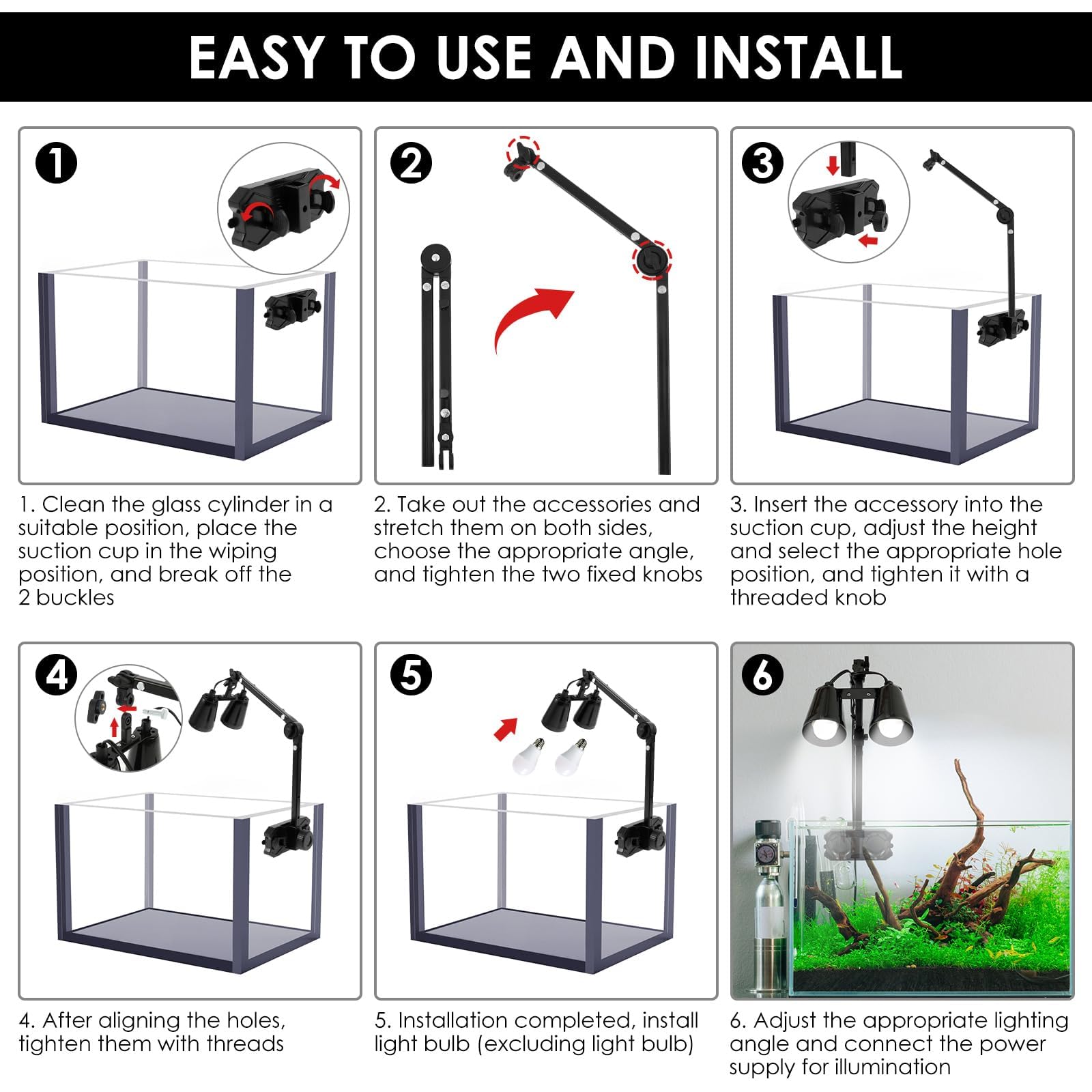 EASY TO USE AND INSTALL

1

1. Clean the glass cylinder in a suitable position, place the suction cup in the wiping position, and break off the 2 buckles

2

2. Take out the accessories and stretch them on both sides, choose the appropriate angle, and tighten the two fixed knobs

3

3. Insert the accessory into the suction cup, adjust the height and select the appropriate hole position, and tighten it with a threaded knob

4

4. After aligning the holes, tighten them with threads

5

5. Installation completed, install light bulb (excluding light bulb)

6

6. Adjust the appropriate lighting angle and connect the power supply for illumination