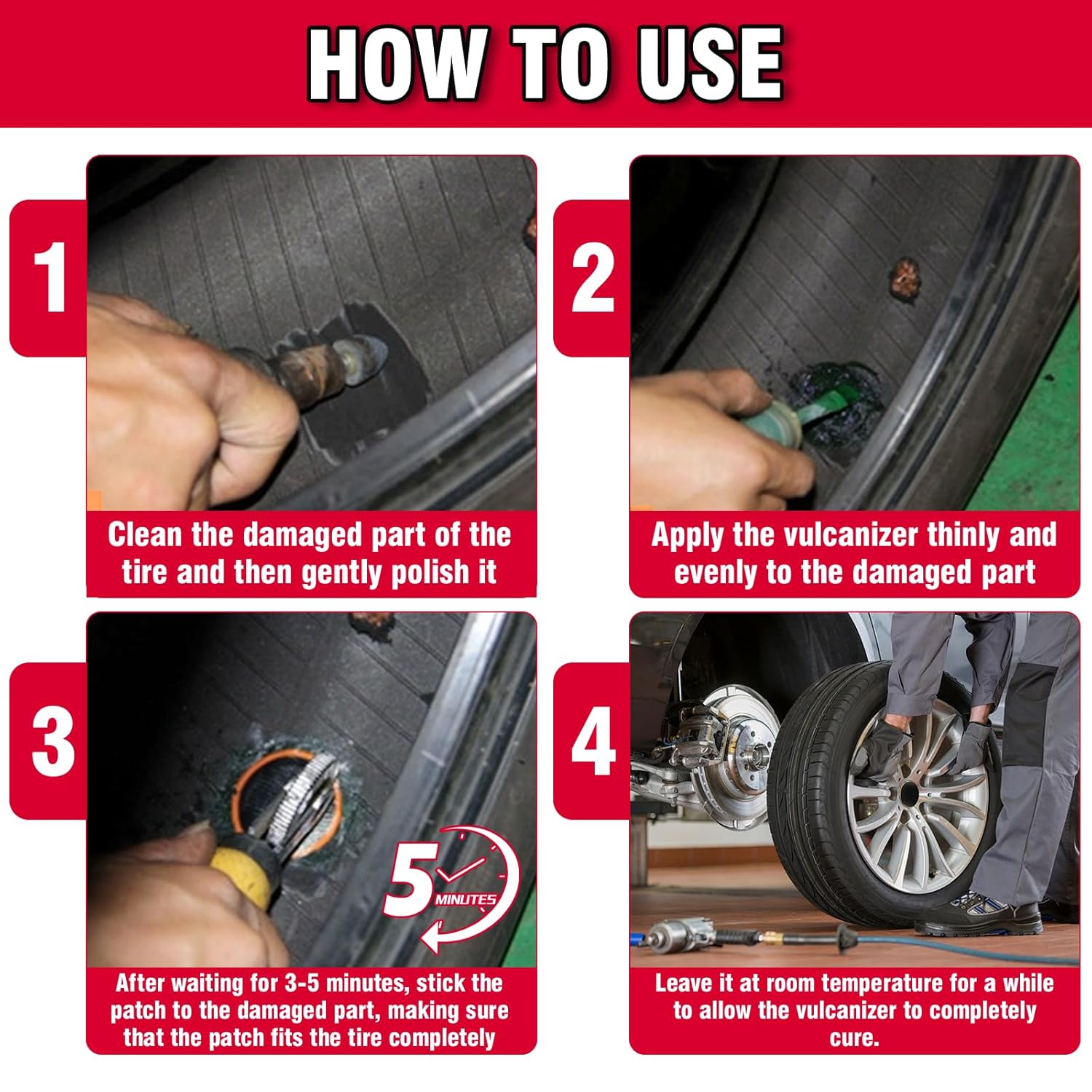 HOW TO USE

1

Clean the damaged part of the tire and then gently polish it

2

Apply the vulcanizer thinly and evenly to the damaged part

3

5 MINUTES

After waiting for 3-5 minutes, stick the patch to the damaged part, making sure that the patch fits the tire completely

4

Leave it at room temperature for a while to allow the vulcanizer to completely cure.