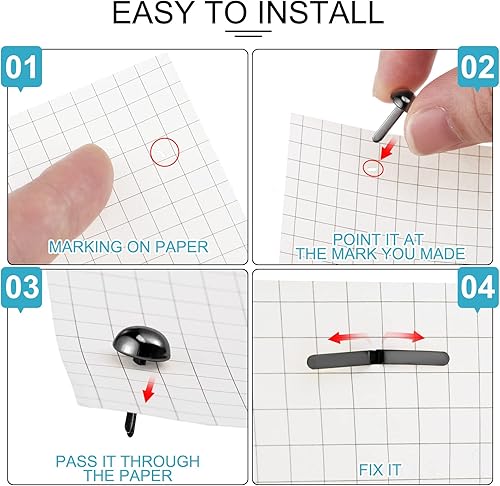 EASY TO INSTALL

01

MARKING ON PAPER

02

POINT IT AT THE MARK YOU MADE

03

PASS IT THROUGH THE PAPER

04

FIX IT