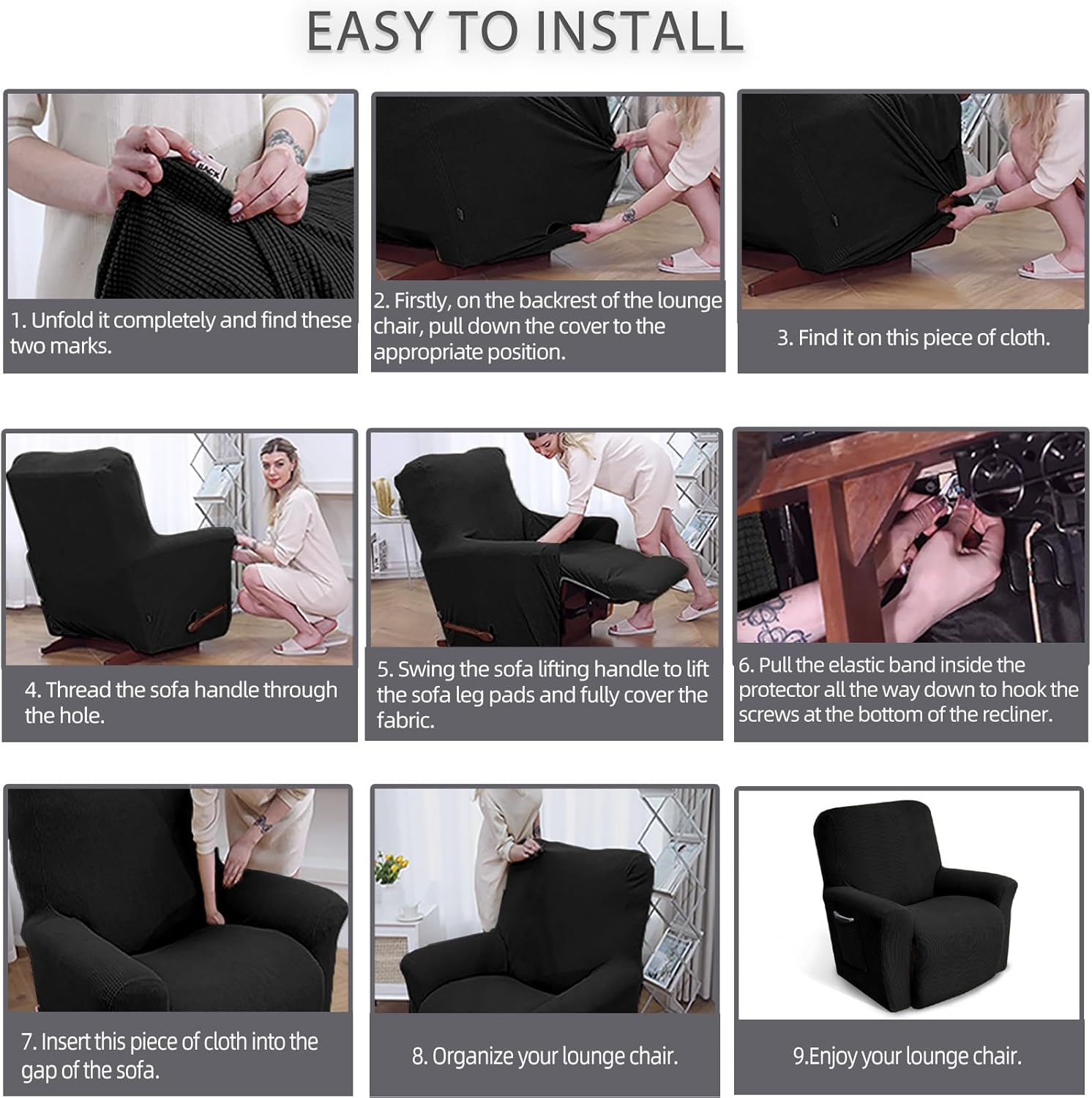 EASY TO INSTALL

BACK

1. Unfold it completely and find these two marks.

2. Firstly, on the backrest of the lounge chair, pull down the cover to the appropriate position.

3. Find it on this piece of cloth.

4. Thread the sofa handle through the hole.

5. Swing the sofa lifting handle to lift the sofa leg pads and fully cover the fabric.

6. Pull the elastic band inside the protector all the way down to hook the screws at the bottom of the recliner.

7. Insert this piece of cloth into the gap of the sofa.

8. Organize your lounge chair.

9.Enjoy your lounge chair.