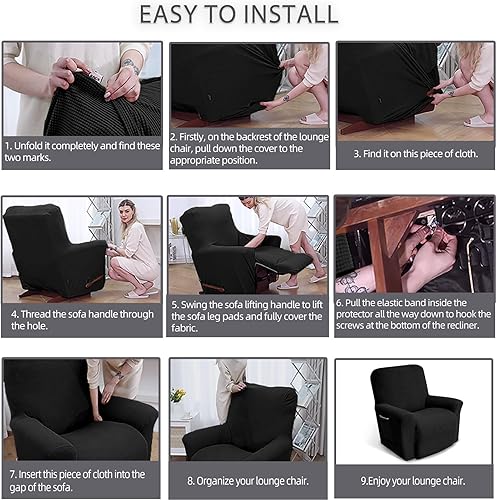 EASY TO INSTALL

1. Unfold it completely and find these two marks.

2. Firstly, on the backrest of the lounge chair, pull down the cover to the appropriate position.

3. Find it on this piece of cloth.

4. Thread the sofa handle through the hole.

5. Swing the sofa lifting handle to lift the sofa leg pads and fully cover the fabric.

6. Pull the elastic band inside the protector all the way down to hook the screws at the bottom of the recliner.

7. Insert this piece of cloth into the gap of the sofa.

8. Organize your lounge chair.

9.Enjoy your lounge chair.