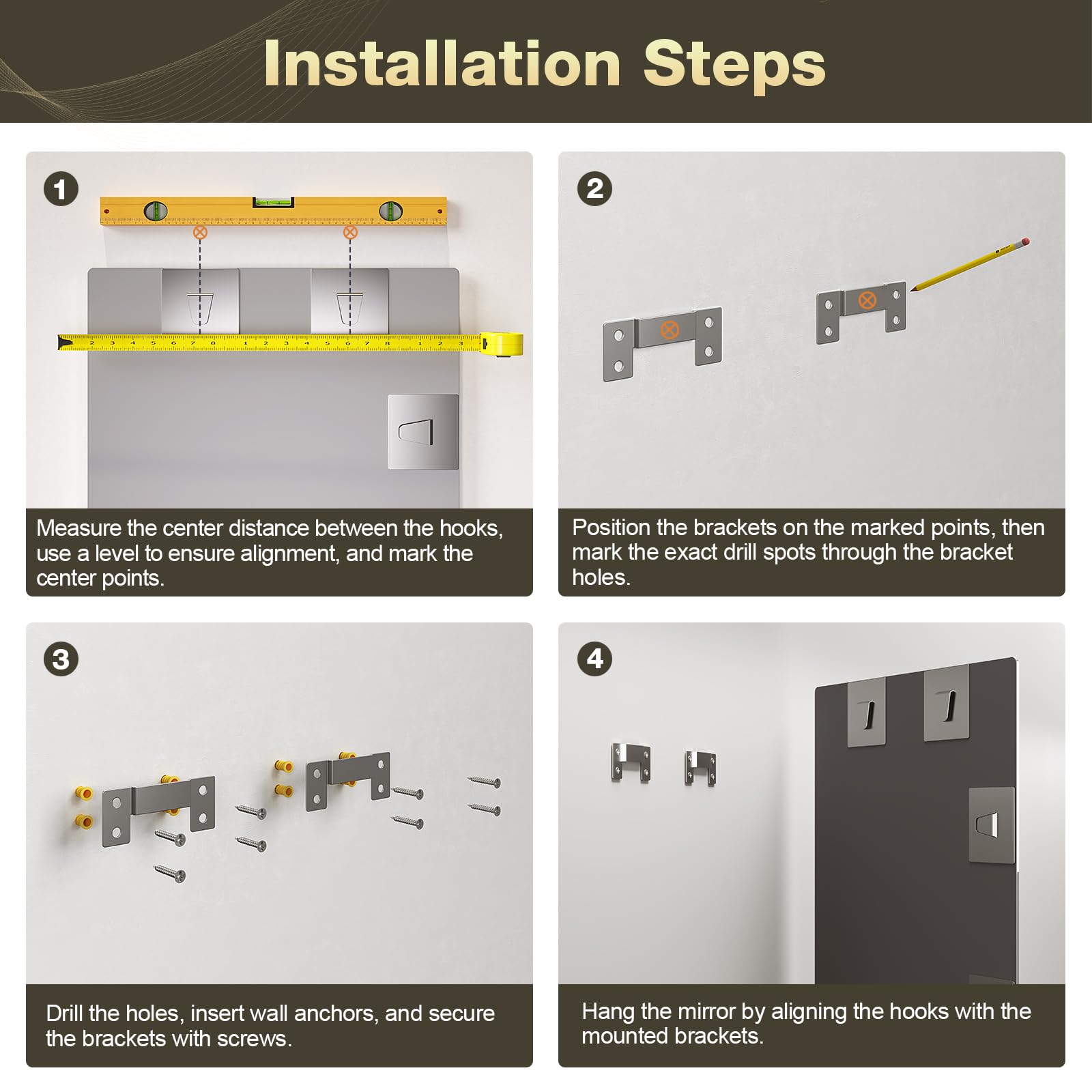 Installation Steps

1

Measure the center distance between the hooks, use a level to ensure alignment, and mark the center points.

2

Position the brackets on the marked points, then mark the exact drill spots through the bracket holes.

3

Drill the holes, insert wall anchors, and secure the brackets with screws.

4

Hang the mirror by aligning the hooks with the mounted brackets.