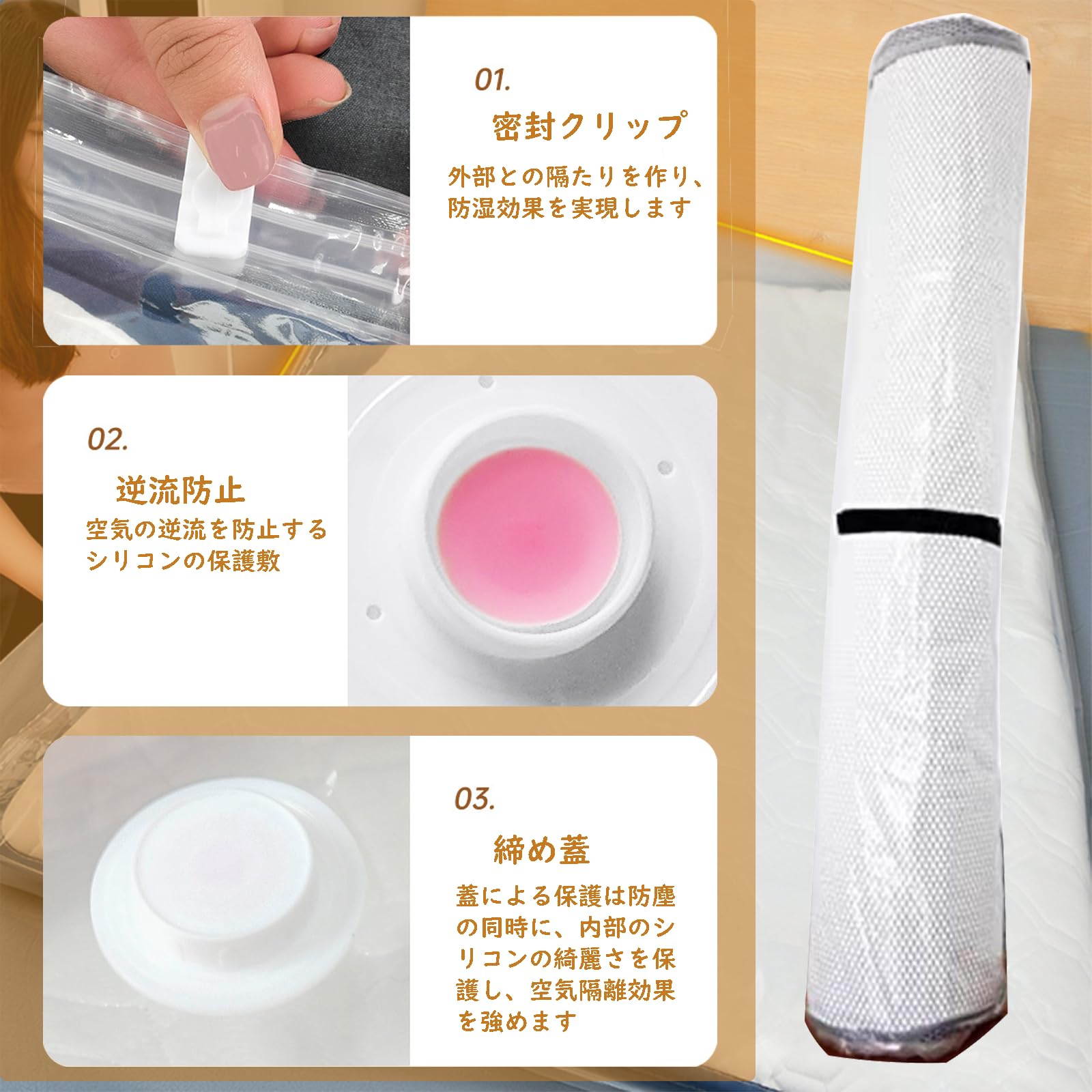 01.

密封クリップ

外部との隔たりを作り、防湿効果を実現します

02.

逆流防止

空気の逆流を防止するシリコンの保護敷

03.

締め蓋

蓋による保護は防塵の同時に、内部のシリコンの綺麗さを保護し、空気隔離効果を強めます