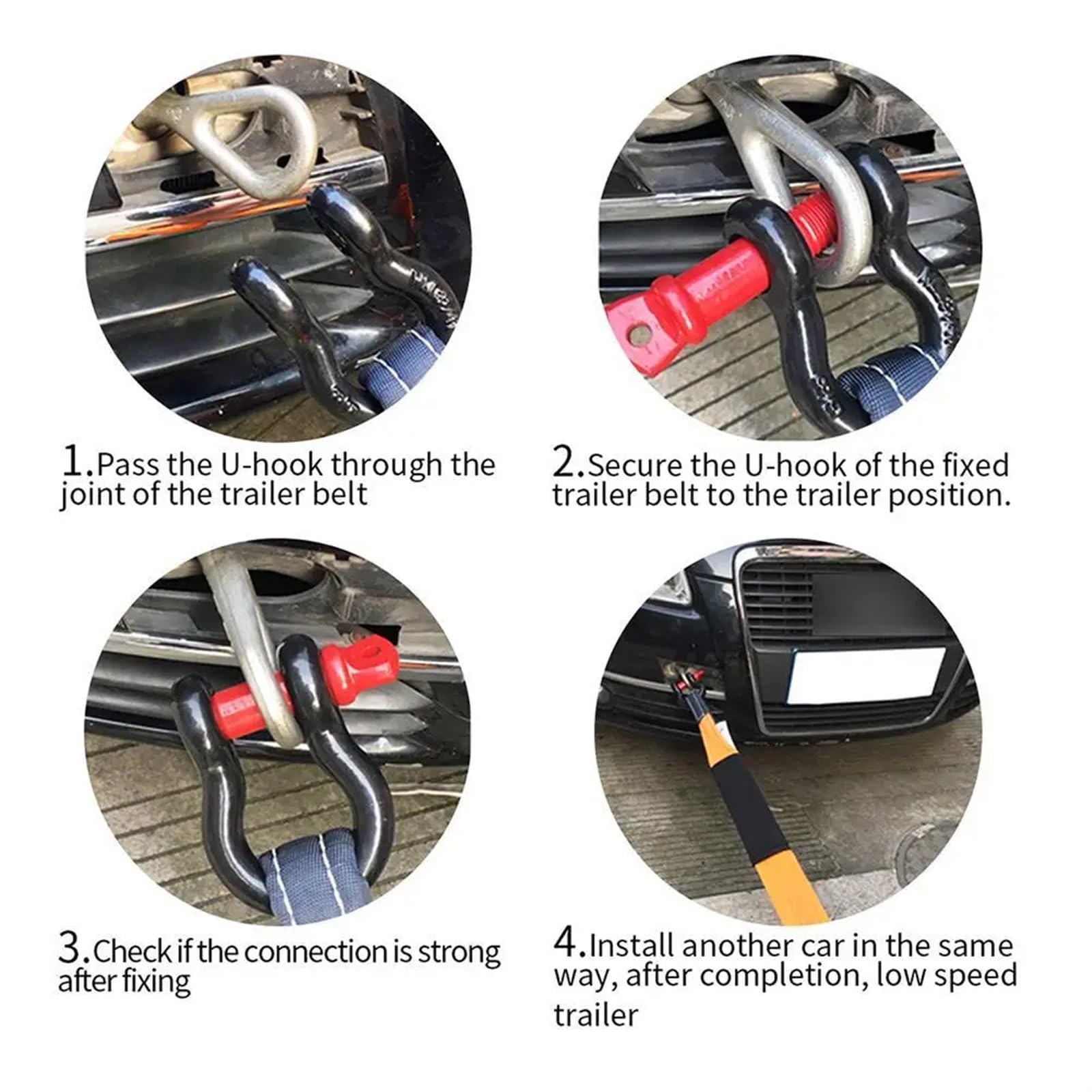 1.Pass the U-hook through the joint of the trailer belt

2.Secure the U-hook of the fixed trailer belt to the trailer position.

3.Check if the connection is strong after fixing

4.Install another car in the same way, after completion, low speed trailer