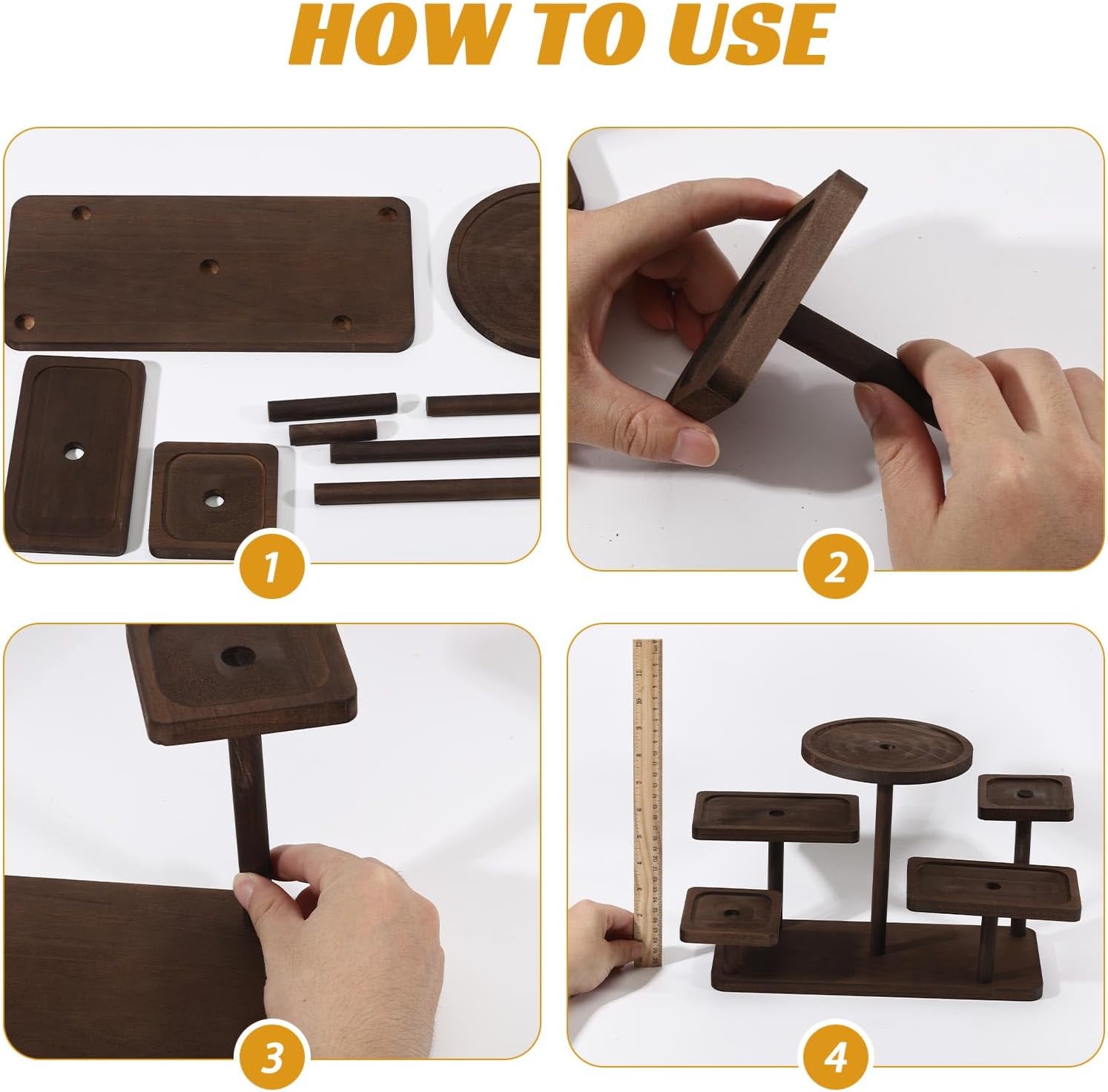 HOW TO USE

1

2

3

4