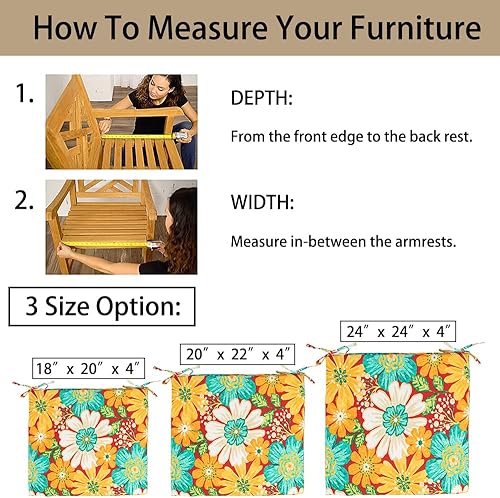 How To Measure Your Furniture

1.

DEPTH:

From the front edge to the back rest.

2.

WIDTH:

Measure in-between the armrests.

3 Size Option:

18″ x 20″ x 4″

20″ x 22″ x 4″

24″ x 24″ x 4″