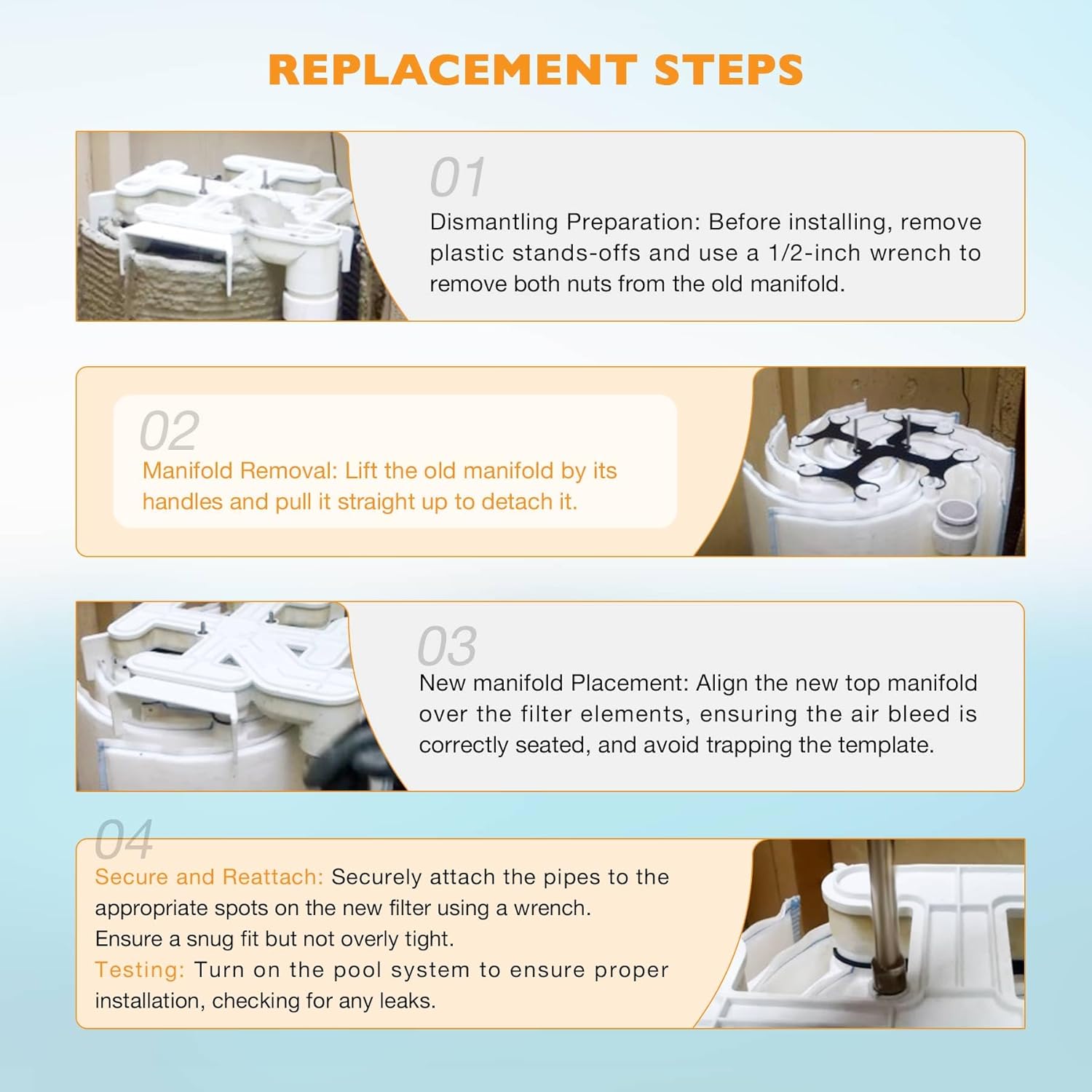 REPLACEMENT STEPS

01
Dismantling Preparation: Before installing, remove plastic stands-offs and use a 1/2-inch wrench to remove both nuts from the old manifold.

02
Manifold Removal: Lift the old manifold by its handles and pull it straight up to detach it.

03
New manifold Placement: Align the new top manifold over the filter elements, ensuring the air bleed is correctly seated, and avoid trapping the template.

04
Secure and Reattach: Securely attach the pipes to the appropriate spots on the new filter using a wrench.
Ensure a snug fit but not overly tight.
Testing: Turn on the pool system to ensure proper installation, checking for any leaks.