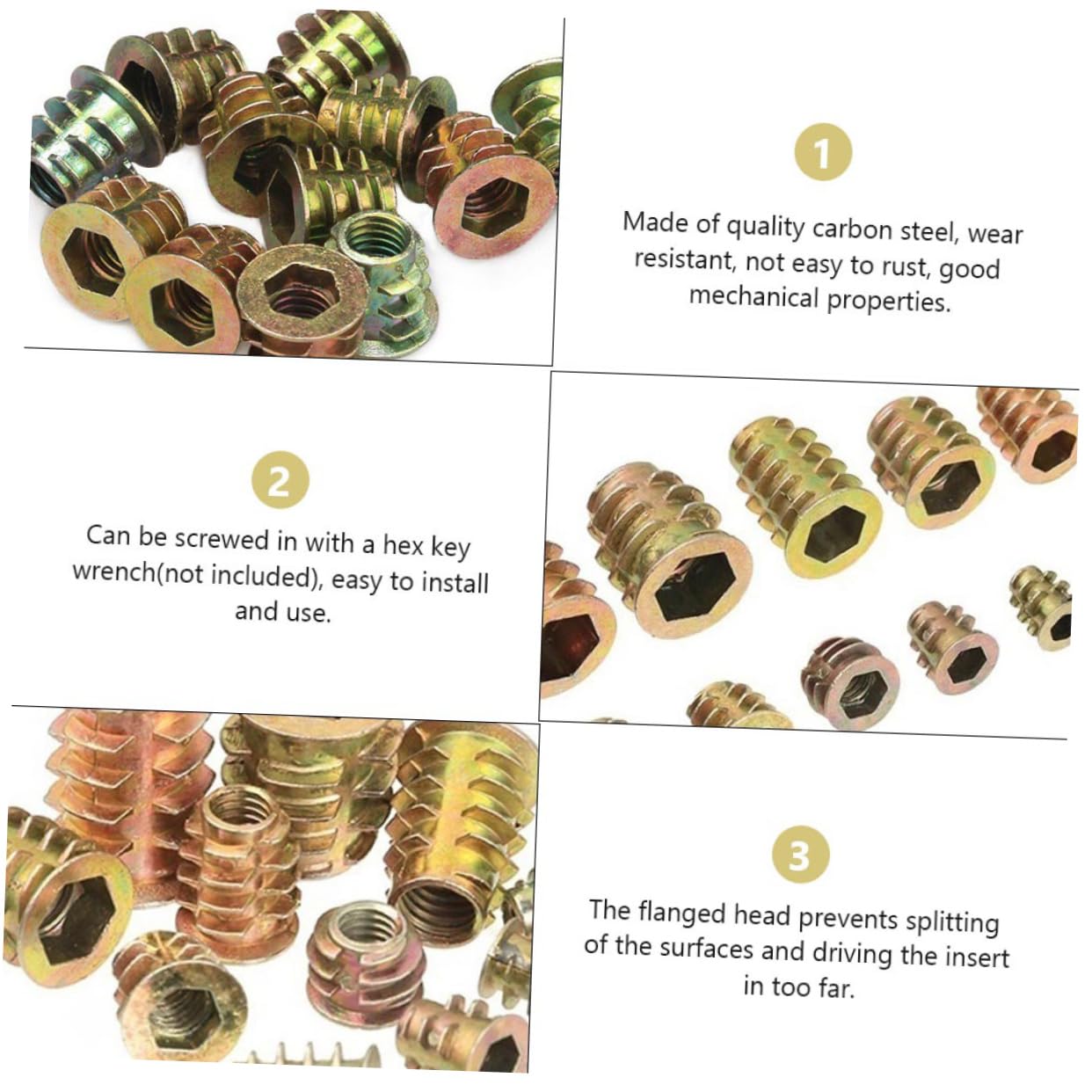 1

Made of quality carbon steel, wear resistant, not easy to rust, good mechanical properties.

2

Can be screwed in with a hex key wrench(not included), easy to install and use.

3

The flanged head prevents splitting of the surfaces and driving the insert in too far.