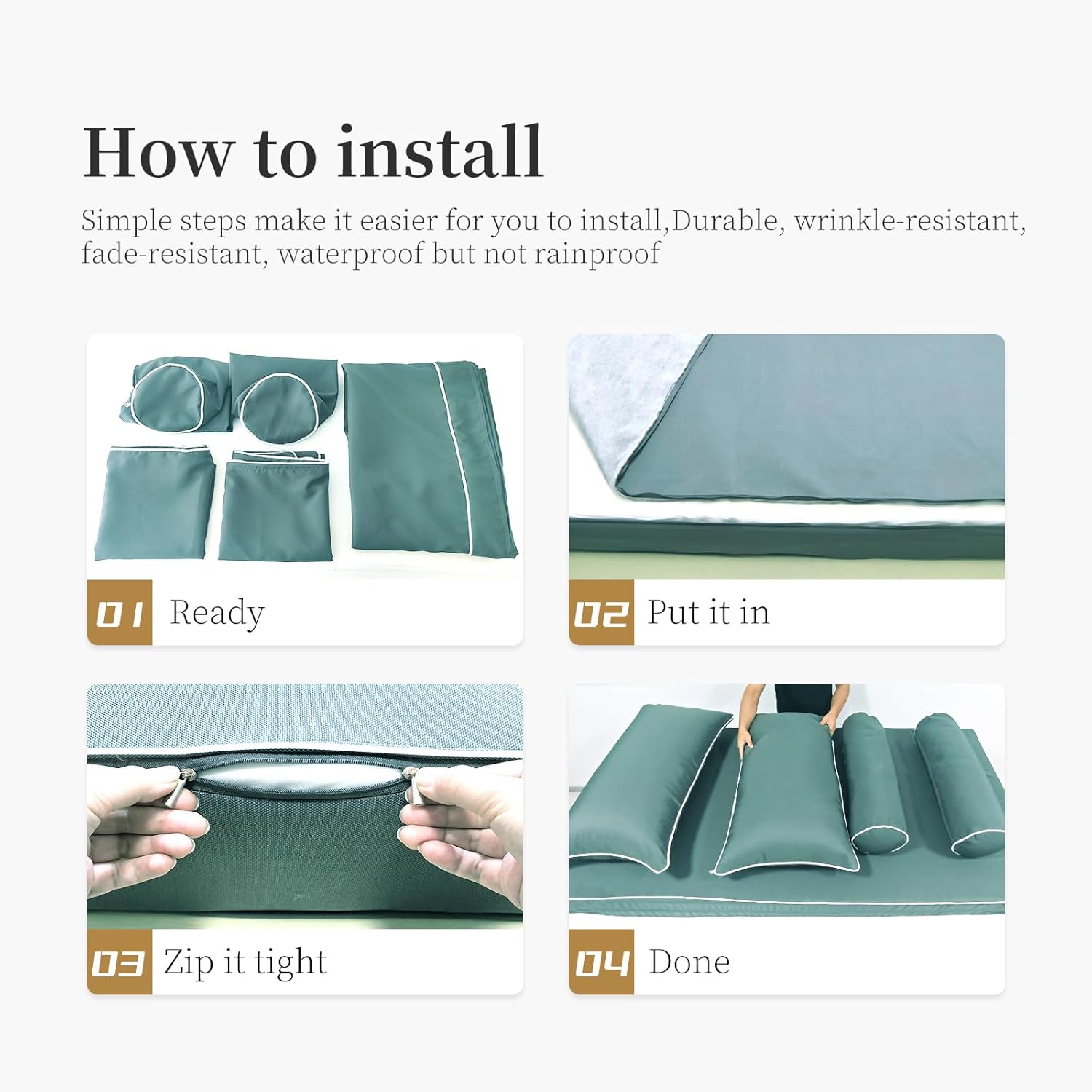 How to install

Simple steps make it easier for you to install,Durable, wrinkle-resistant, fade-resistant, waterproof but not rainproof

01 Ready

02 Put it in

03 Zip it tight

04 Done