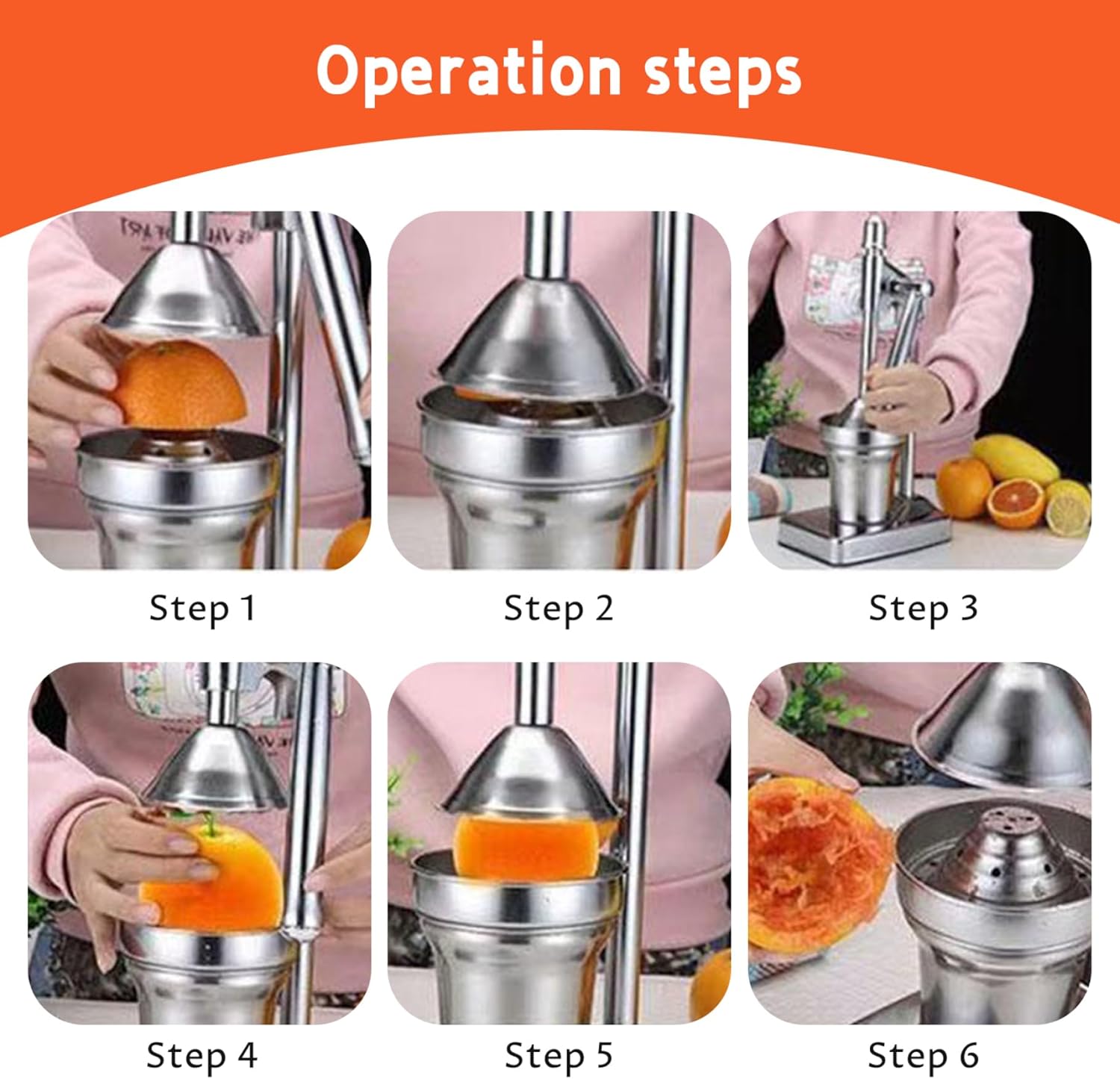 Operation steps

Step 1

Step 2

Step 3

Step 4

Step 5

Step 6