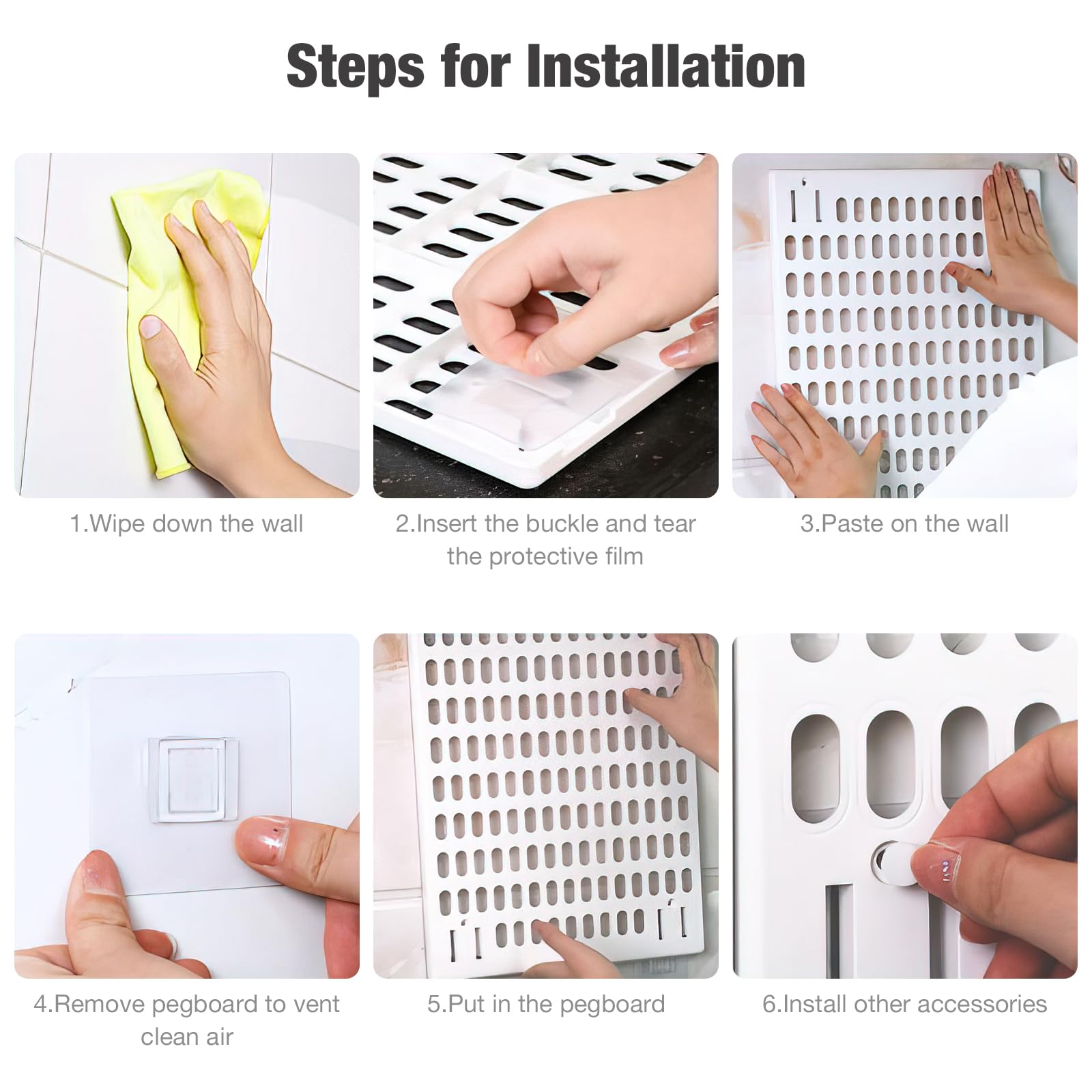 Steps for Installation

1.Wipe down the wall

2.Insert the buckle and tear the protective film

3.Paste on the wall

4.Remove pegboard to vent clean air

5.Put in the pegboard

6.Install other accessories