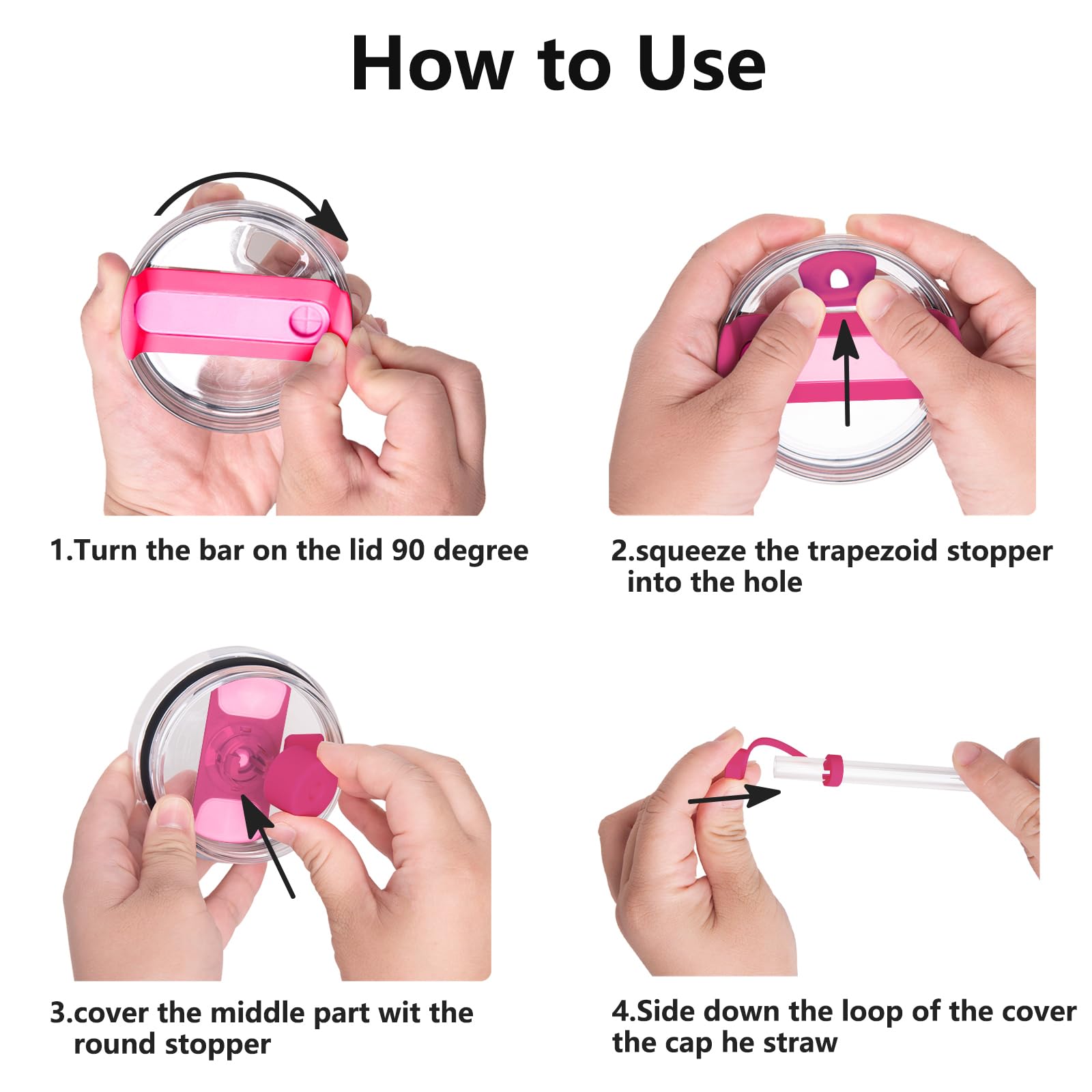 How to Use

1.Turn the bar on the lid 90 degree

2.squeeze the trapezoid stopper into the hole

3.cover the middle part wit the round stopper

4.Side down the loop of the cover the cap he straw