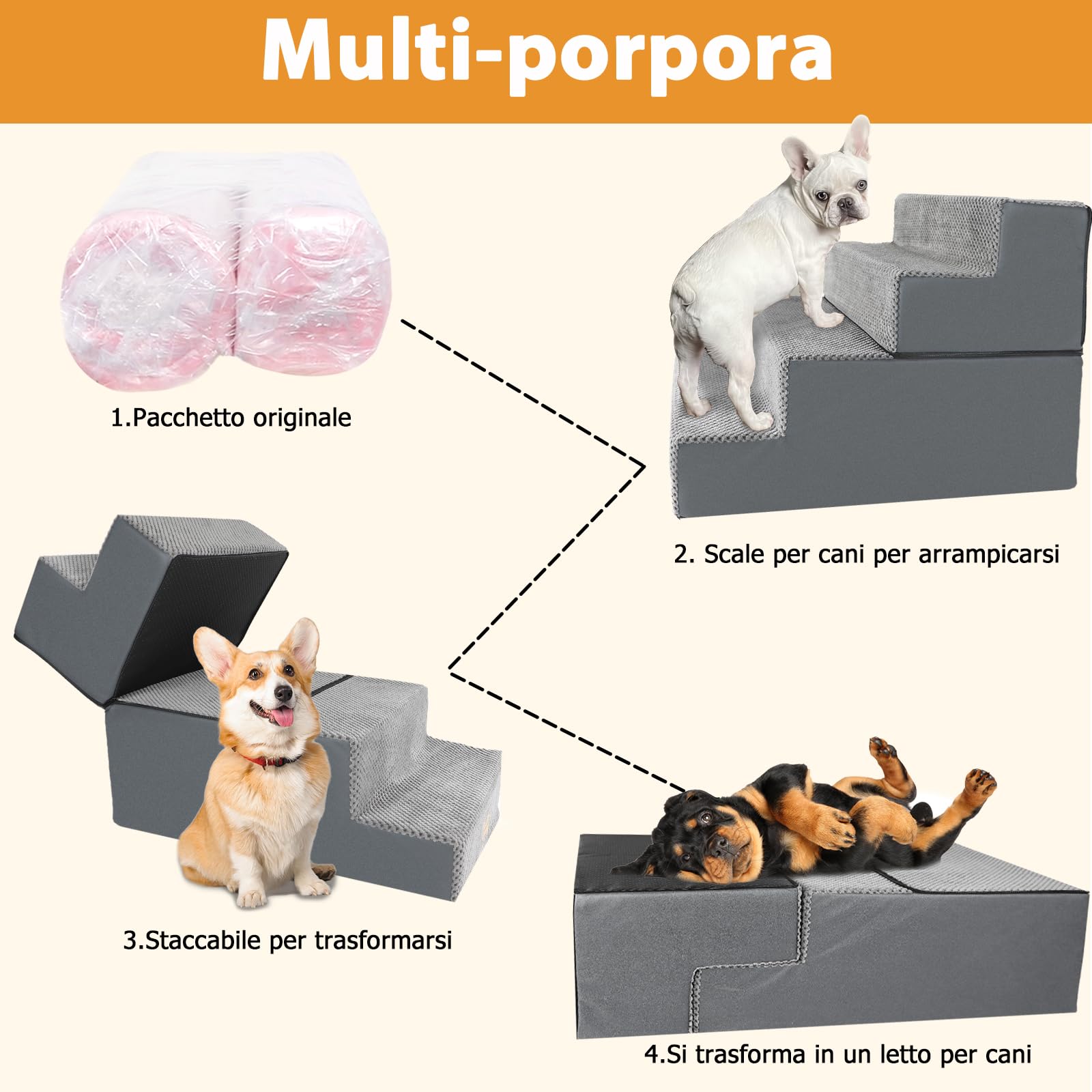 Multi-porpora

1.Pacchetto originale

2. Scale per cani per arrampicarsi

3.Staccabile per trasformarsi

4.Si trasforma in un letto per cani