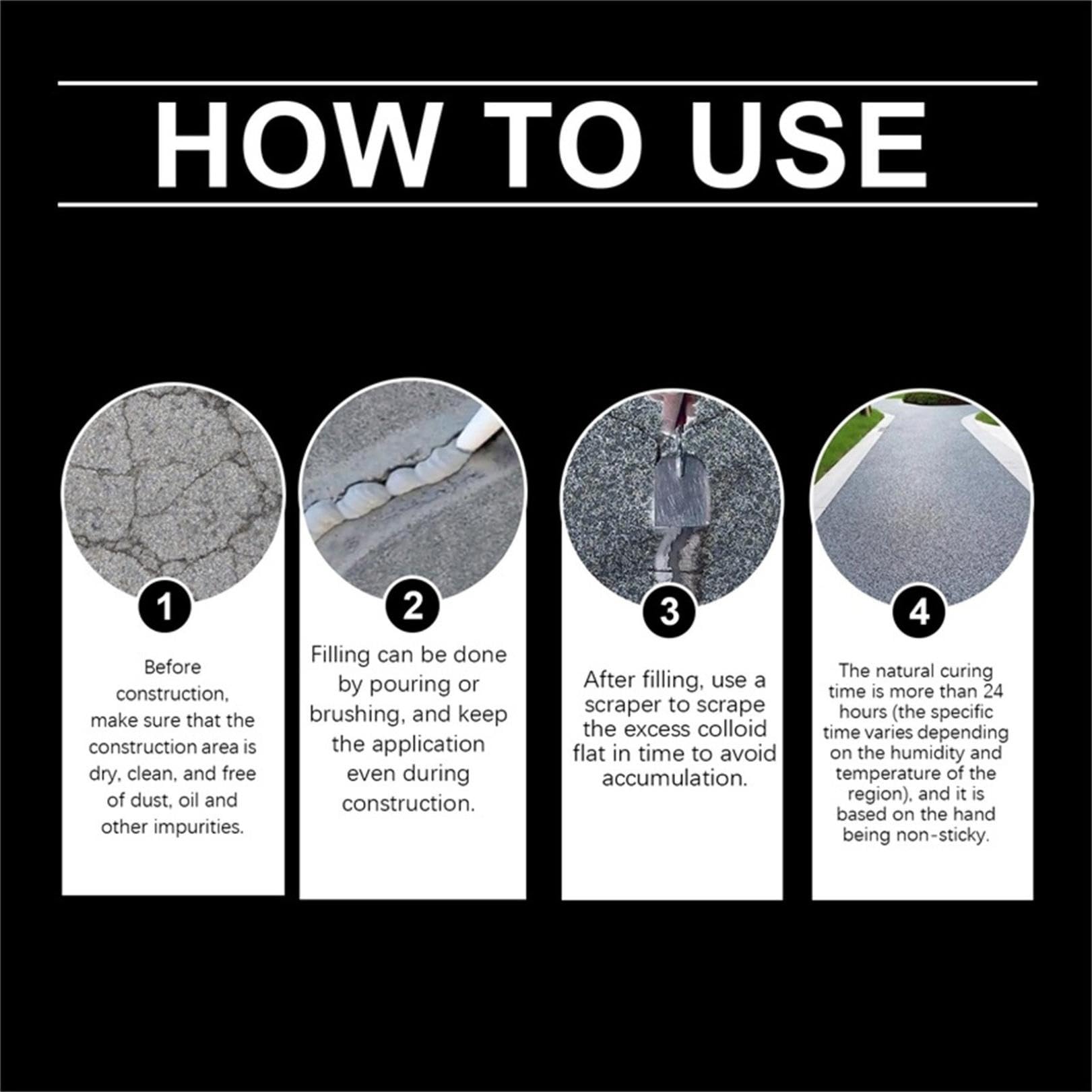 HOW TO USE

1

Before construction, make sure that the construction area is dry, clean, and free of dust, oil and other impurities.

2

Filling can be done by pouring or brushing, and keep the application even during construction.

3

After filling, use a scraper to scrape the excess colloid flat in time to avoid accumulation.

4

The natural curing time is more than 24 hours (the specific time varies depending on the humidity and temperature of the region), and it is based on the hand being non-sticky.