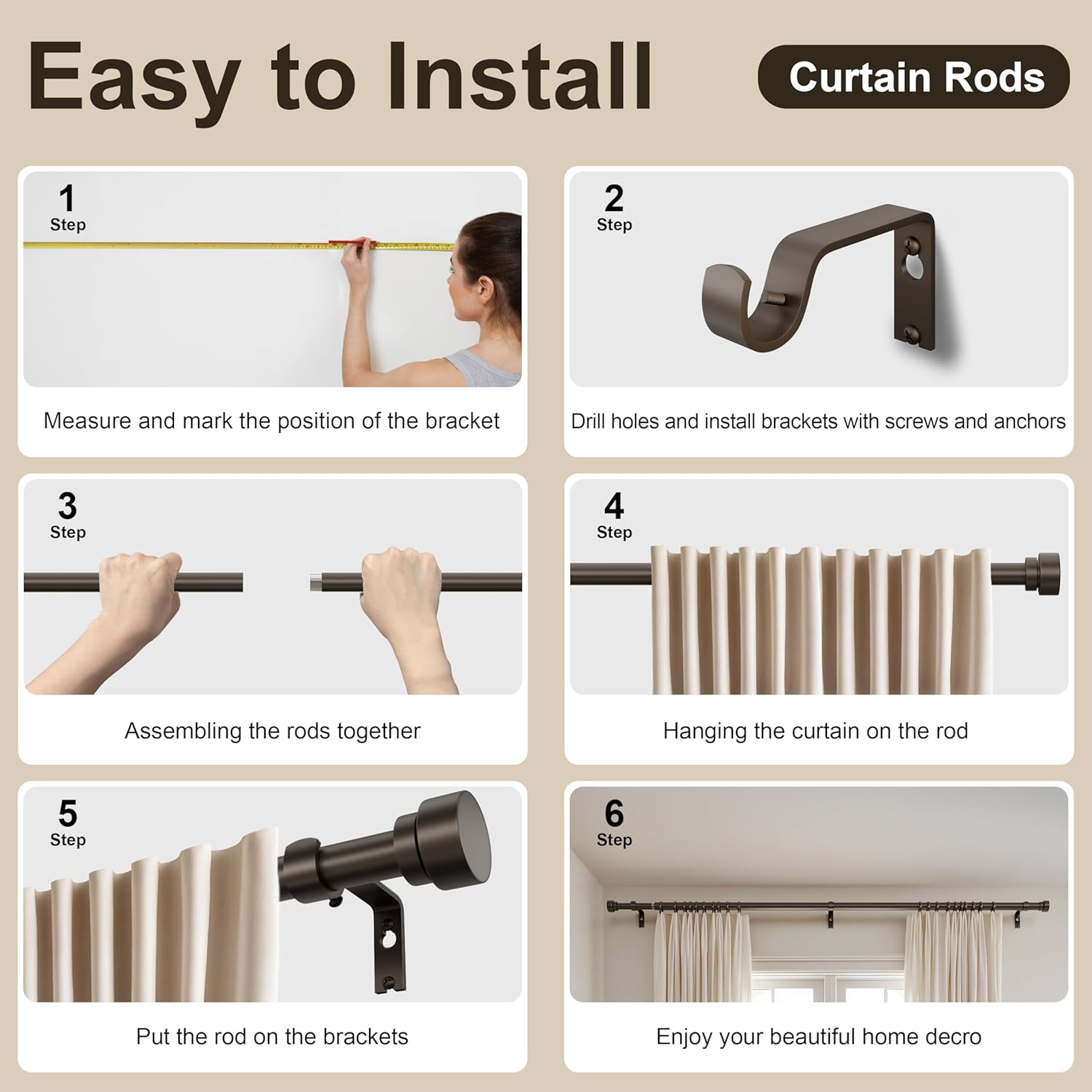 Easy to Install

Curtain Rods

1
Step

Measure and mark the position of the bracket

2
Step

Drill holes and install brackets with screws and anchors

3
Step

Assembling the rods together

4
Step

Hanging the curtain on the rod

5
Step

Put the rod on the brackets

6
Step

Enjoy your beautiful home decro