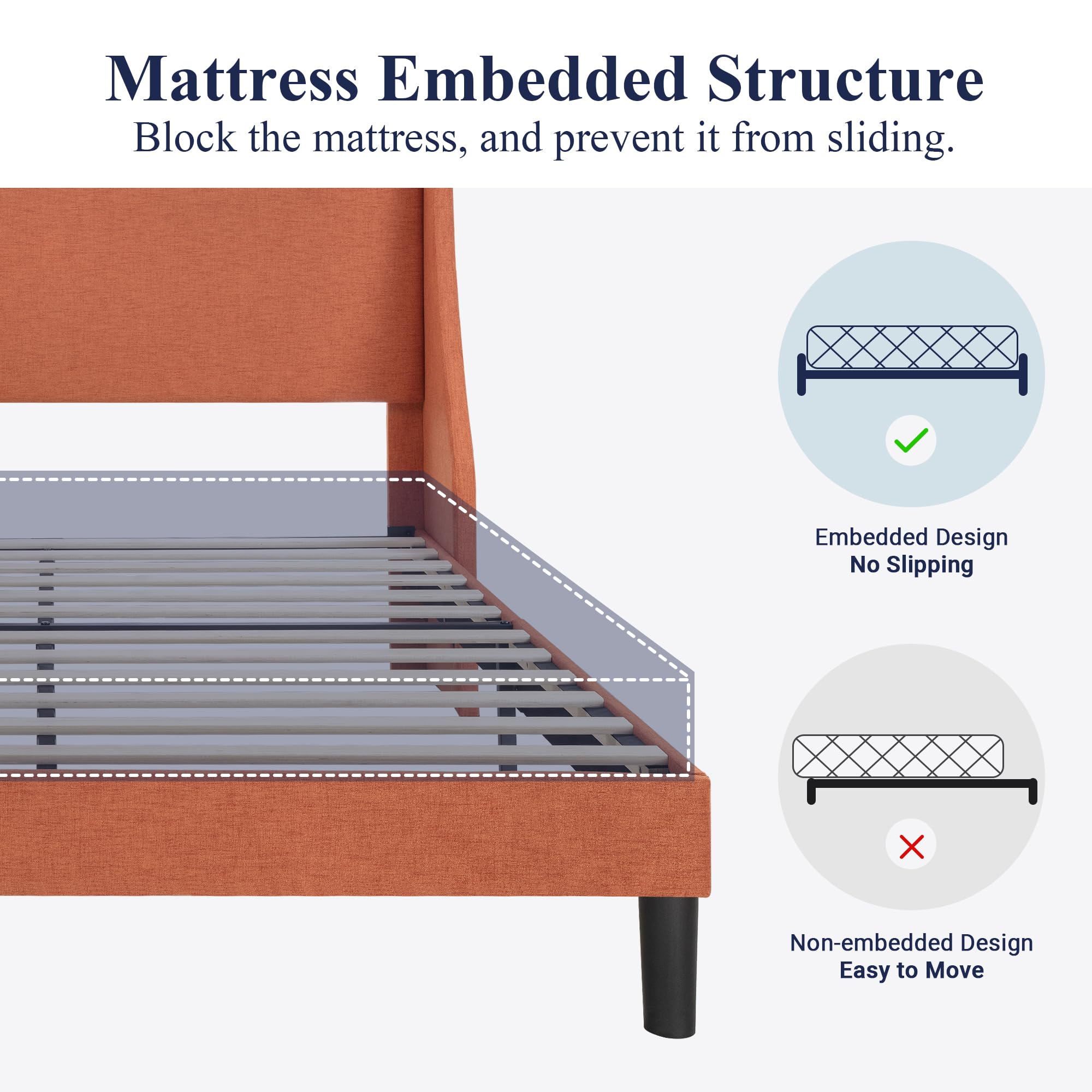 Mattress Embedded Structure
Block the mattress, and prevent it from sliding.

Embedded Design
No Slipping

Non-embedded Design
Easy to Move