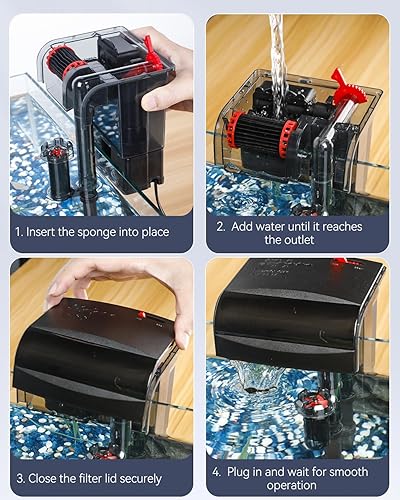 1. Insert the sponge into place

2. Add water until it reaches the outlet

3. Close the filter lid securely

4. Plug in and wait for smooth operation