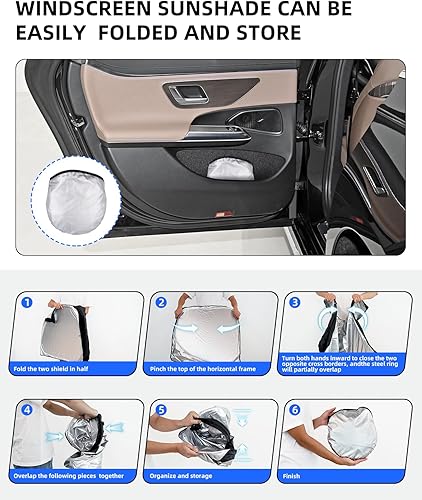 WINDSCREEN SUNSHADE CAN BE EASILY FOLDED AND STORE

1
Fold the two shield in half

2
Pinch the top of the horizontal frame

3
Turn both hands inward to close the two opposite cross borders, andthe steel ring will partially overlap

4
Overlap the following pieces together

5
Organize and storage

6
Finish