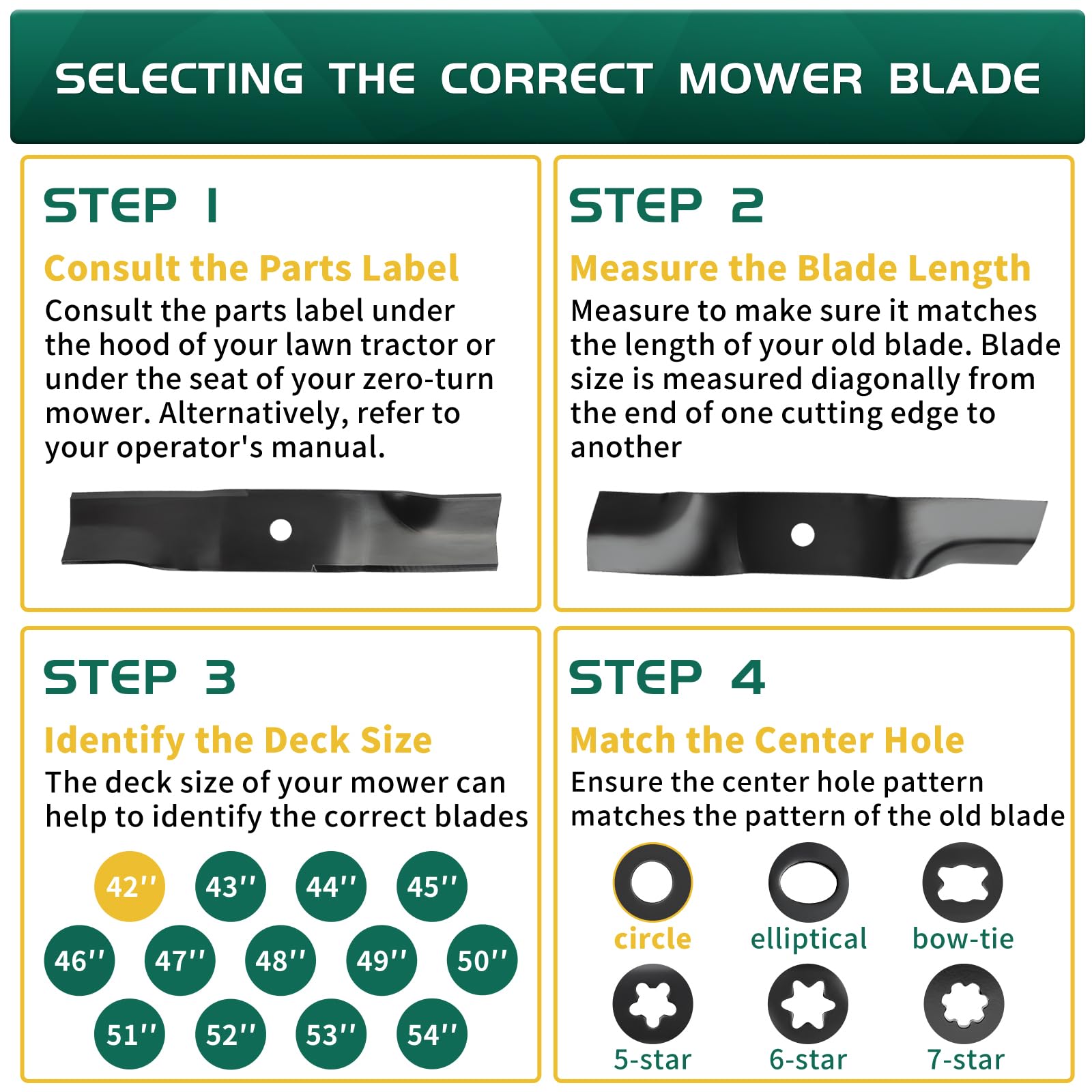 SELECTING THE CORRECT MOWER BLADE

STEP 1

Consult the Parts Label

Consult the parts label under the hood of your lawn tractor or under the seat of your zero-turn mower. Alternatively, refer to your operator's manual.

STEP 2

Measure the Blade Length

Measure to make sure it matches the length of your old blade. Blade size is measured diagonally from the end of one cutting edge to another

STEP 3

Identify the Deck Size

The deck size of your mower can help to identify the correct blades

42'' 43'' 44'' 45''
46'' 47'' 48'' 49'' 50''
51'' 52'' 53'' 54''

STEP 4

Match the Center Hole

Ensure the center hole pattern matches the pattern of the old blade

circle elliptical bow-tie
5-star 6-star 7-star