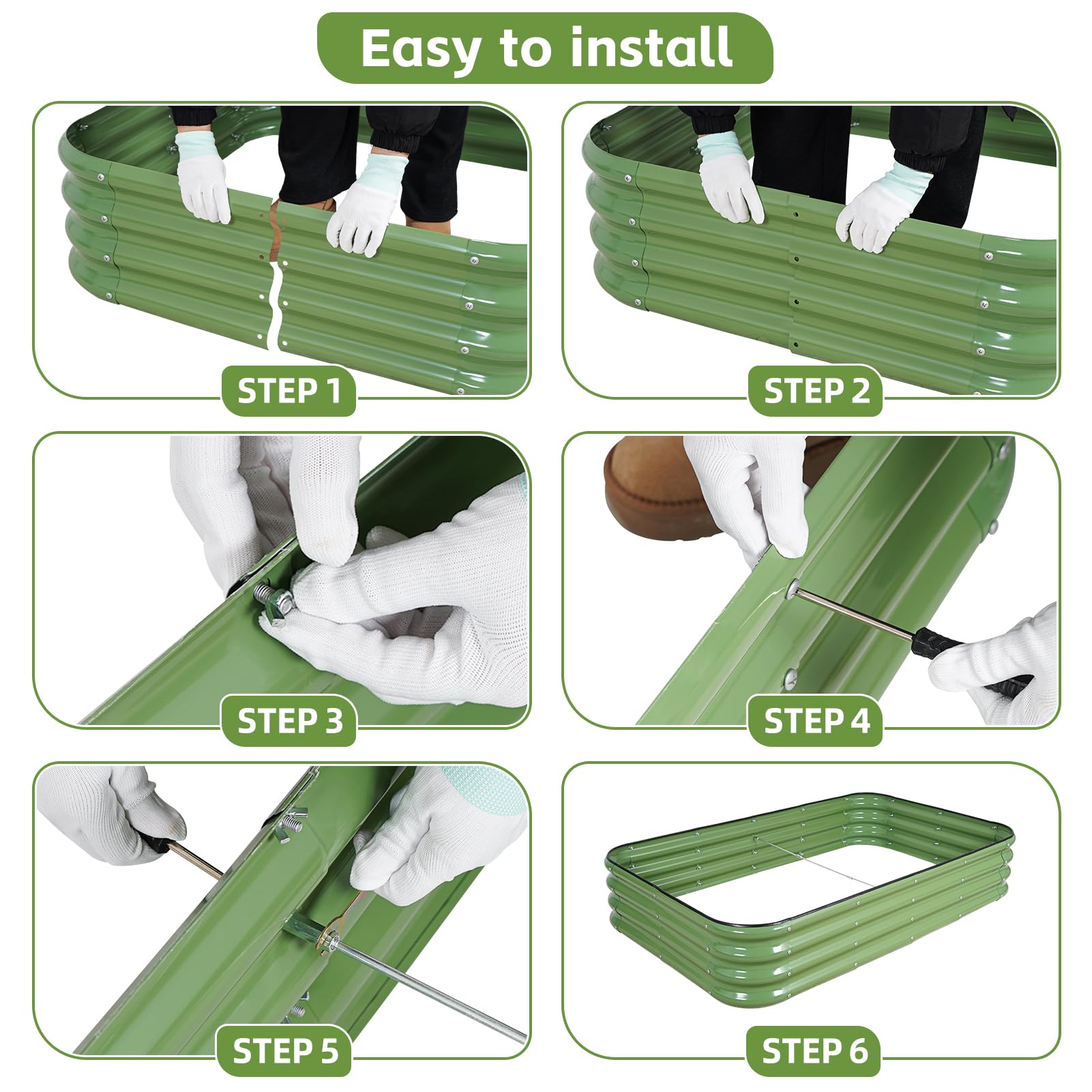 Easy to install

STEP 1

STEP 2

STEP 3

STEP 4

STEP 5

STEP 6