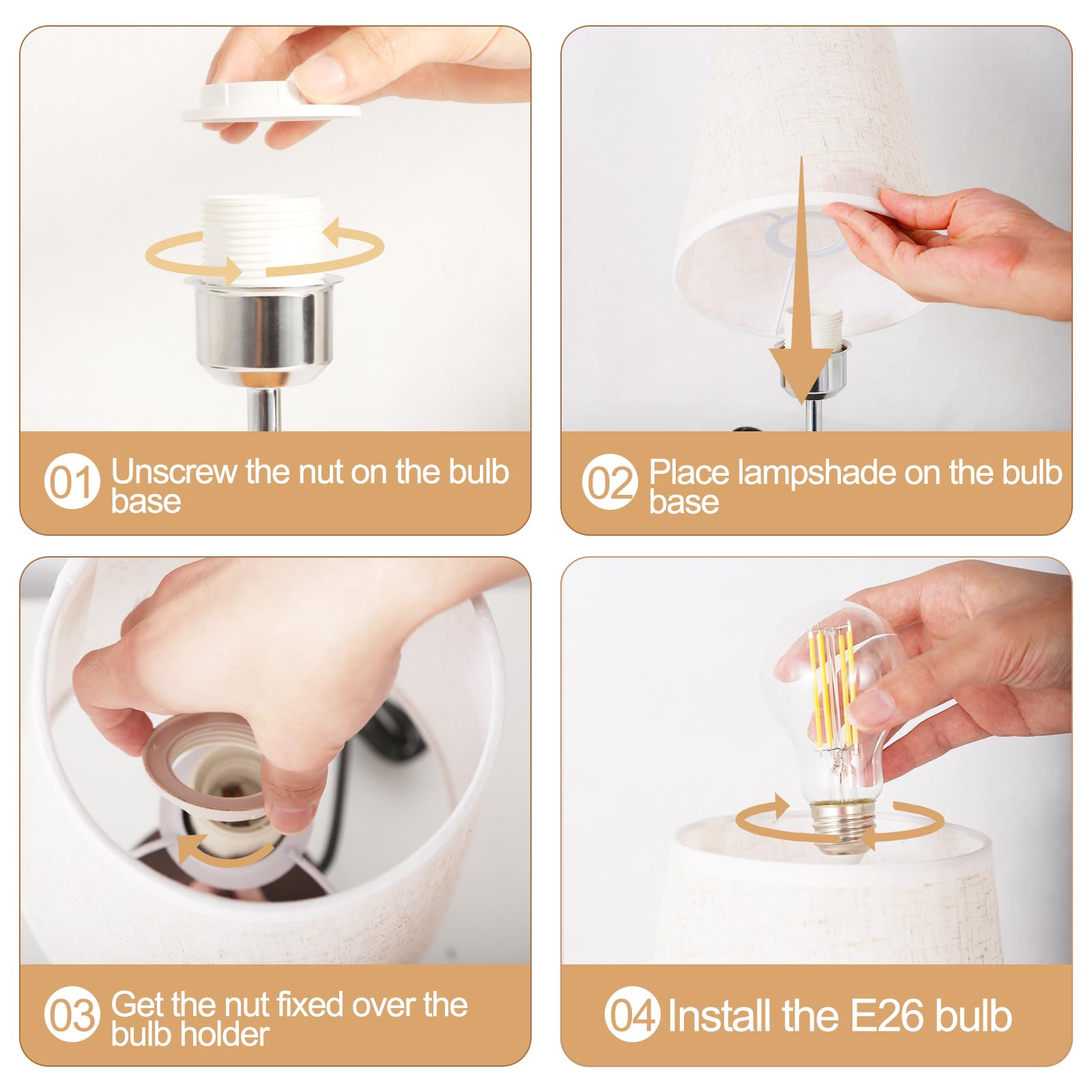 01 Unscrew the nut on the bulb base

02 Place lampshade on the bulb base

03 Get the nut fixed over the bulb holder

04 Install the E26 bulb