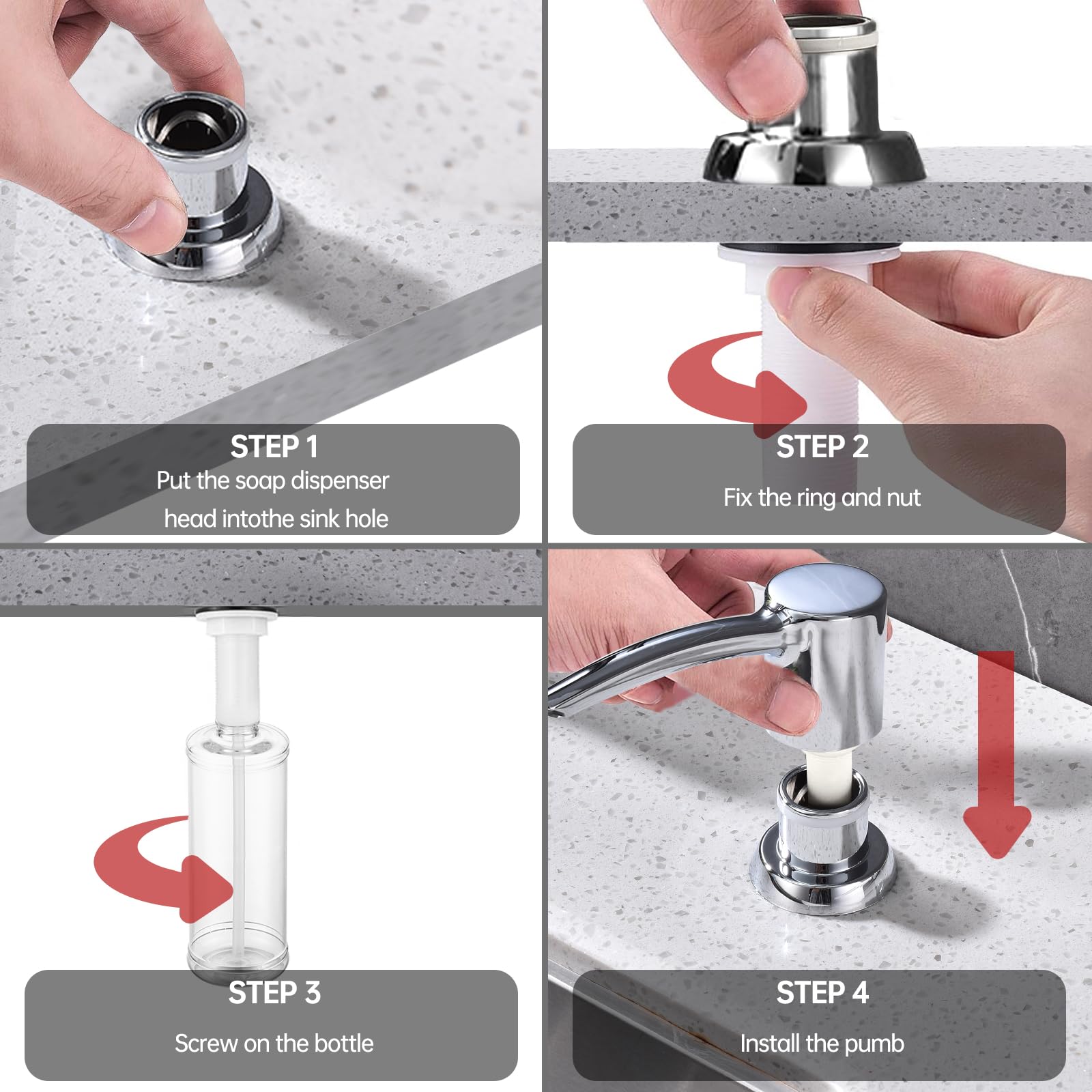 STEP 1
Put the soap dispenser head intothe sink hole

STEP 2
Fix the ring and nut

STEP 3
Screw on the bottle

STEP 4
Install the pumb