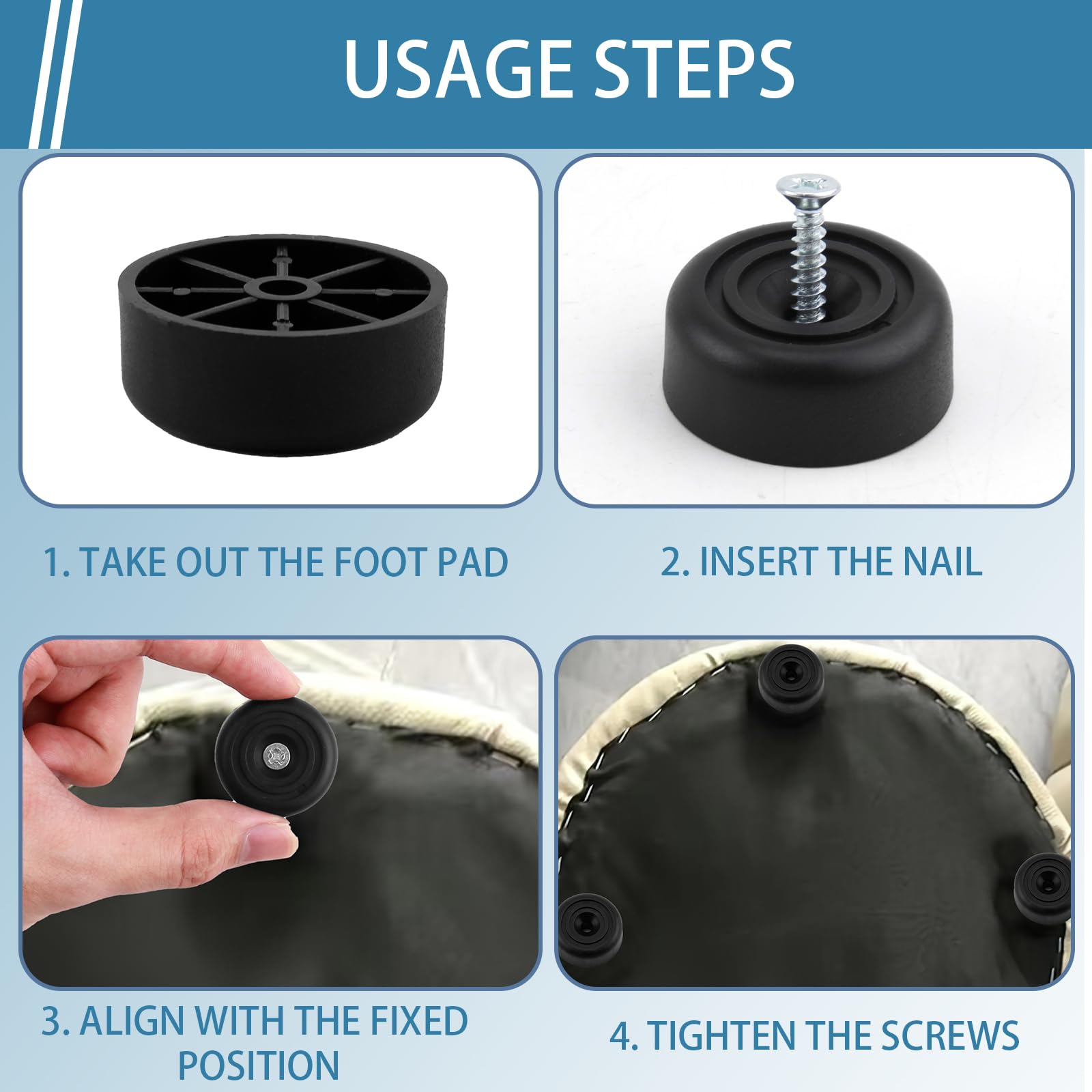 USAGE STEPS

1. TAKE OUT THE FOOT PAD

2. INSERT THE NAIL

3. ALIGN WITH THE FIXED POSITION

4. TIGHTEN THE SCREWS