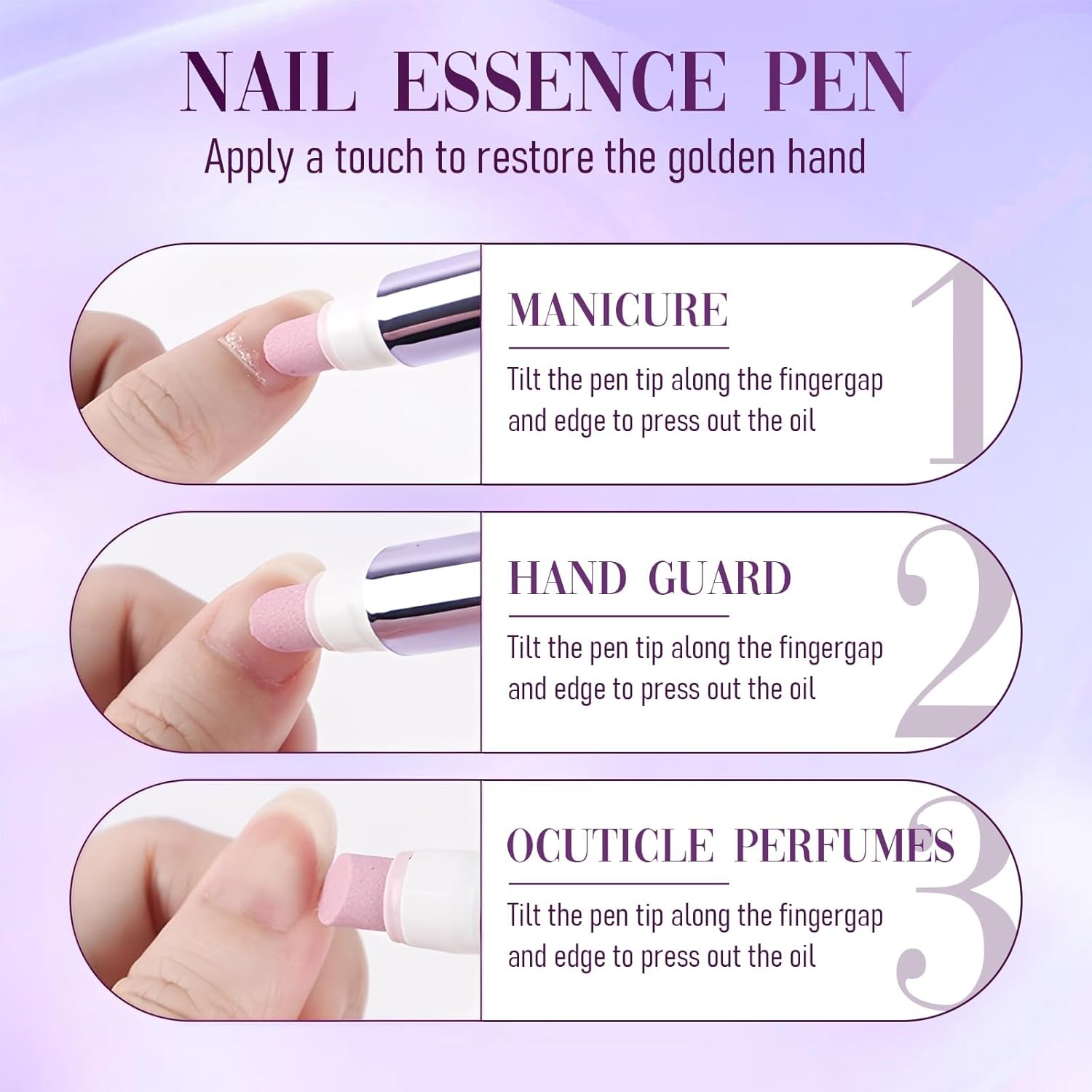 NAIL ESSENCE PEN

Apply a touch to restore the golden hand

MANICURE

Tilt the pen tip along the fingergap and edge to press out the oil

1

HAND GUARD

Tilt the pen tip along the fingergap and edge to press out the oil

2

OCUTICLE PERFUMES

Tilt the pen tip along the fingergap and edge to press out the oil

3