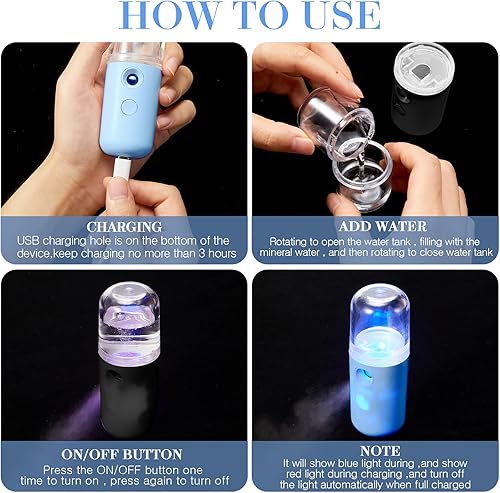 HOW TO USE

CHARGING
USB charging hole is on the bottom of the device,keep charging no more than 3 hours

ADD WATER
Rotating to open the water tank , filling with the mineral water , and then rotating to close water tank

ON/OFF BUTTON
Press the ON/OFF button one time to turn on , press again to turn off

NOTE
It will show blue light during ,and show red light during charging ,and turn off the light automatically when full charged