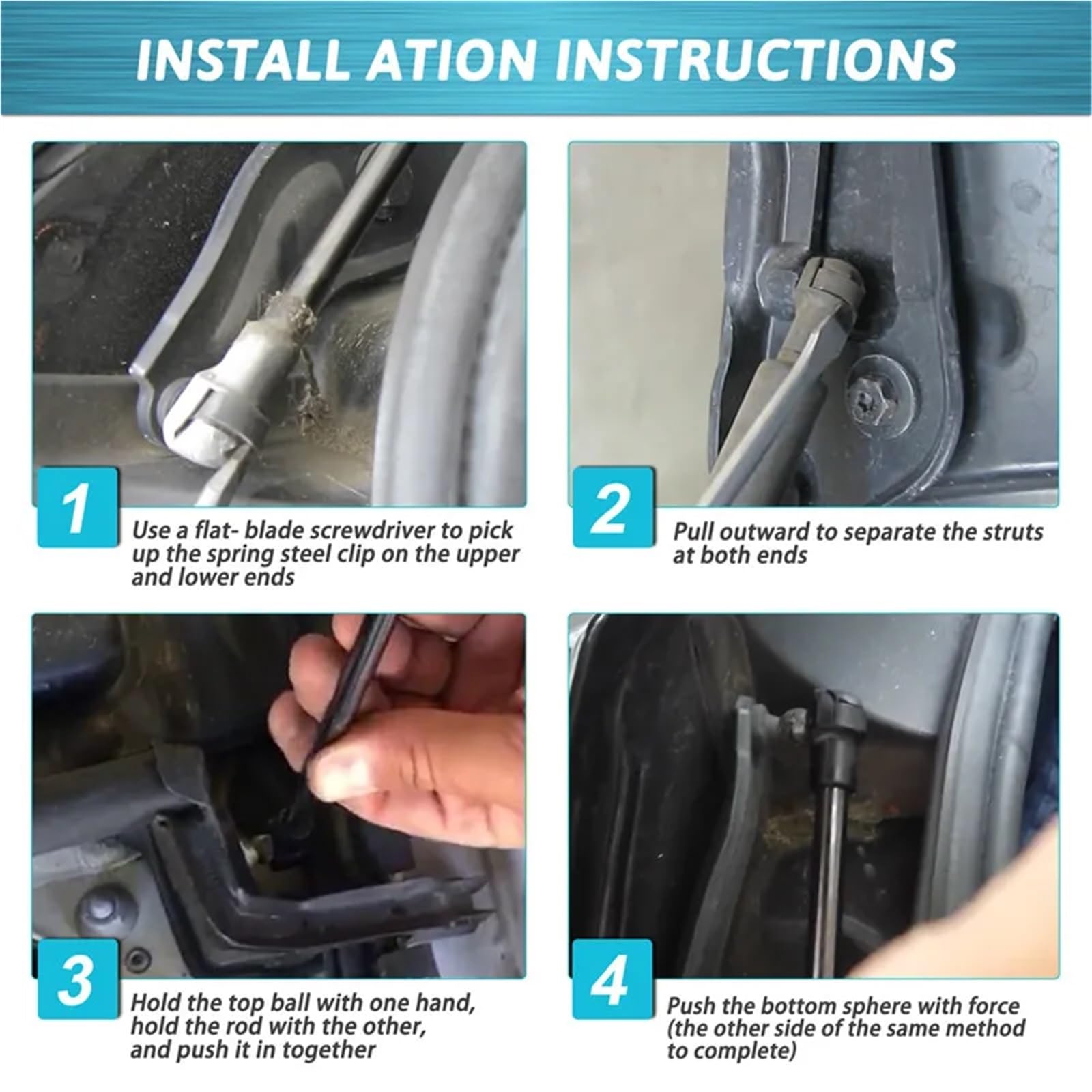 INSTALL ATION INSTRUCTIONS

1
Use a flat- blade screwdriver to pick up the spring steel clip on the upper and lower ends

2
Pull outward to separate the struts at both ends

3
Hold the top ball with one hand, hold the rod with the other, and push it in together

4
Push the bottom sphere with force (the other side of the same method to complete)