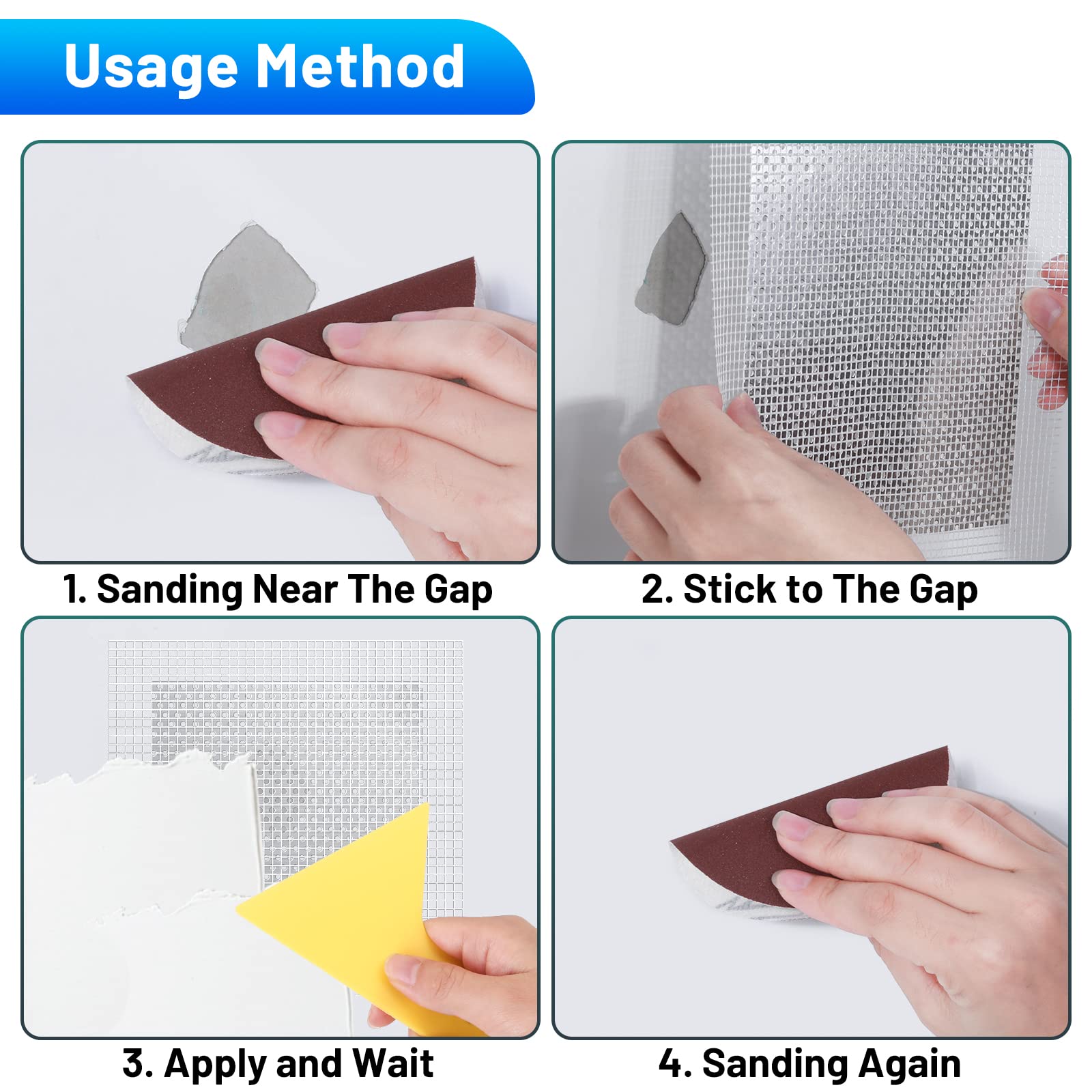 Usage Method

1. Sanding Near The Gap

2. Stick to The Gap

3. Apply and Wait

4. Sanding Again