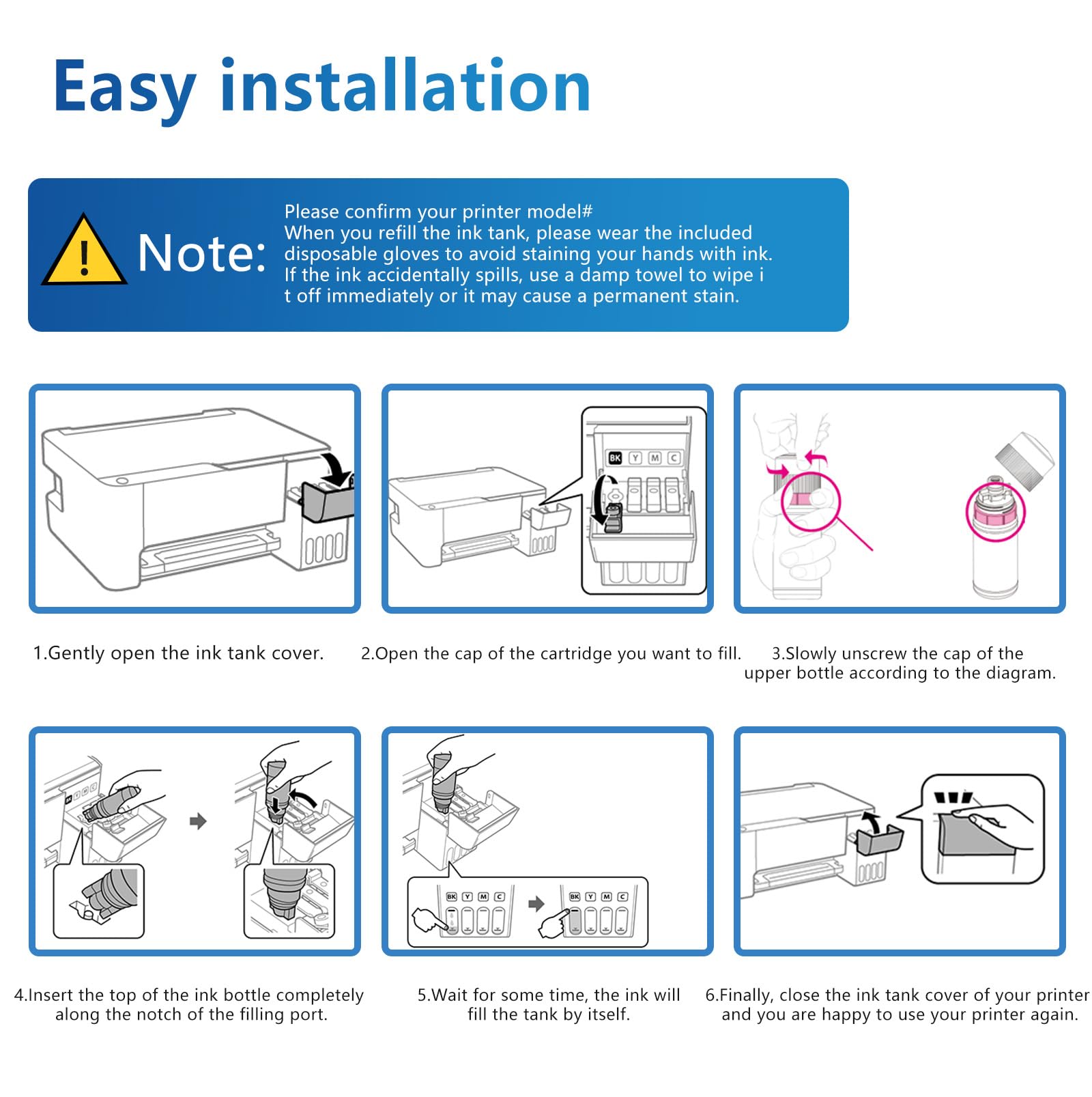 Easy installation

Note:
Please confirm your printer model#
When you refill the ink tank, please wear the included disposable gloves to avoid staining your hands with ink. If the ink accidentally spills, use a damp towel to wipe i t off immediately or it may cause a permanent stain.

BK Y M C

1.Gently open the ink tank cover.

2.Open the cap of the cartridge you want to fill.

3.Slowly unscrew the cap of the upper bottle according to the diagram.

BK Y M C
BK Y M C

4.Insert the top of the ink bottle completely along the notch of the filling port.

5.Wait for some time, the ink will fill the tank by itself.

6.Finally, close the ink tank cover of your printer and you are happy to use your printer again.