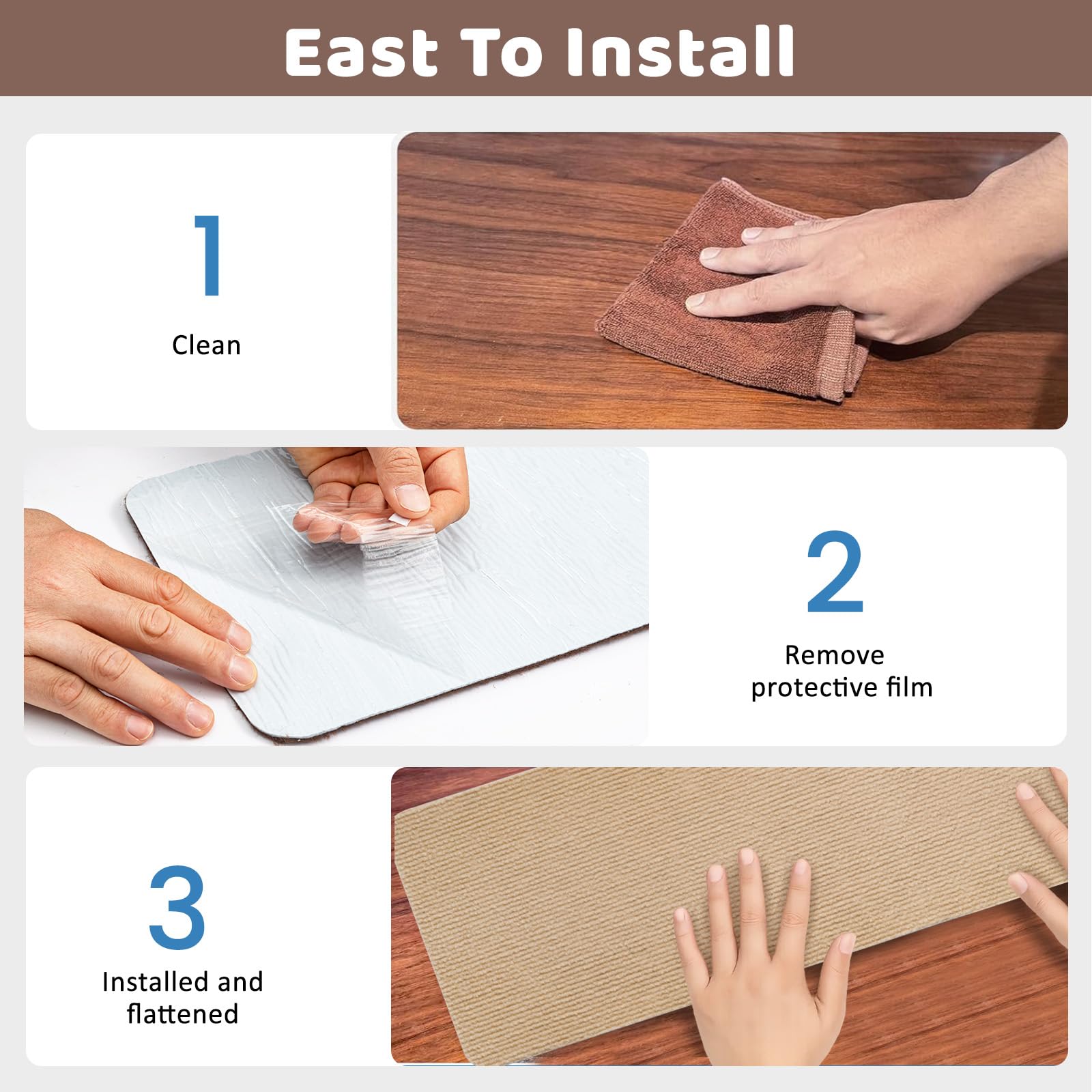 East To Install

1

Clean

2

Remove protective film

3

Installed and flattened