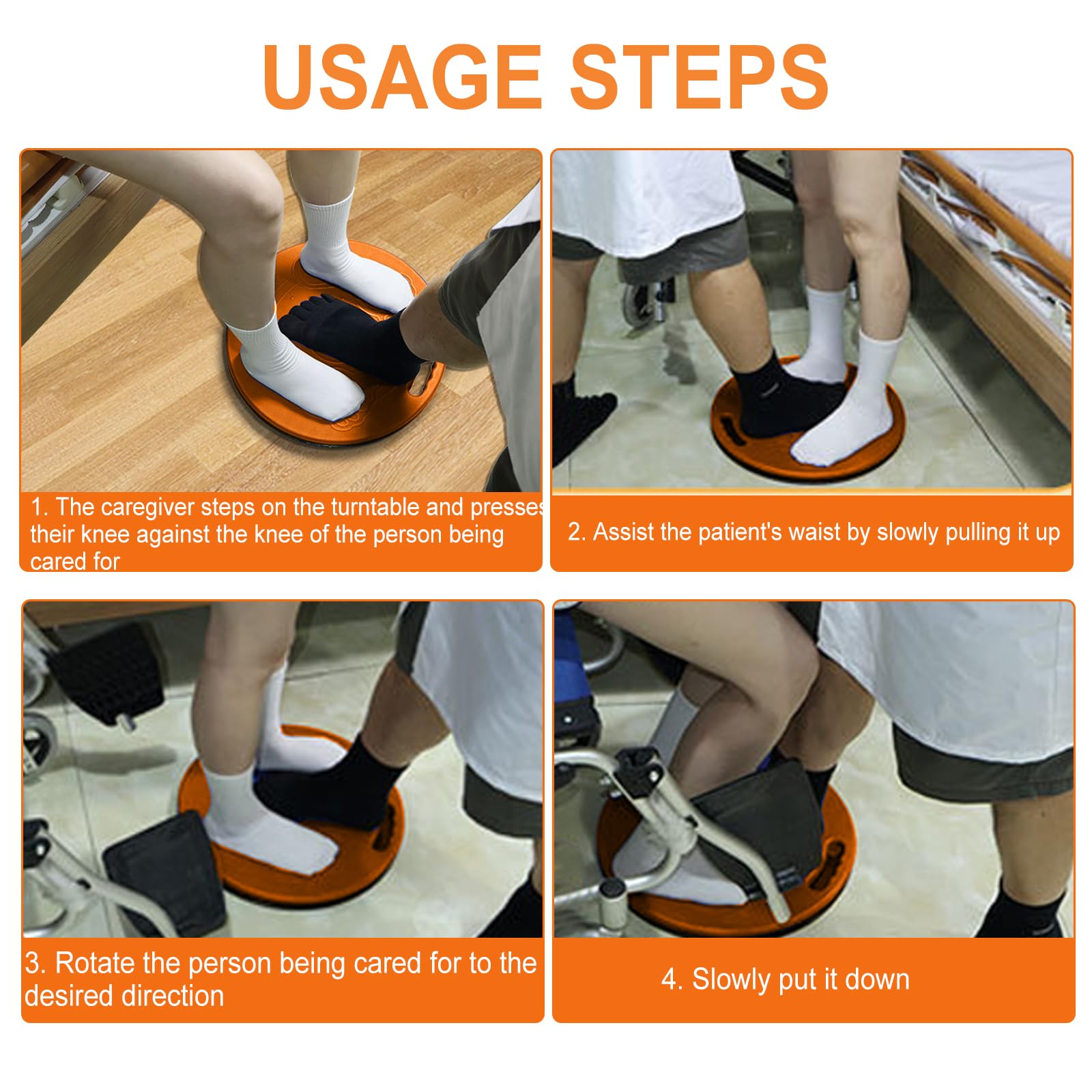 USAGE STEPS

1. The caregiver steps on the turntable and presses their knee against the knee of the person being cared for

2. Assist the patient's waist by slowly pulling it up

3. Rotate the person being cared for to the desired direction

4. Slowly put it down