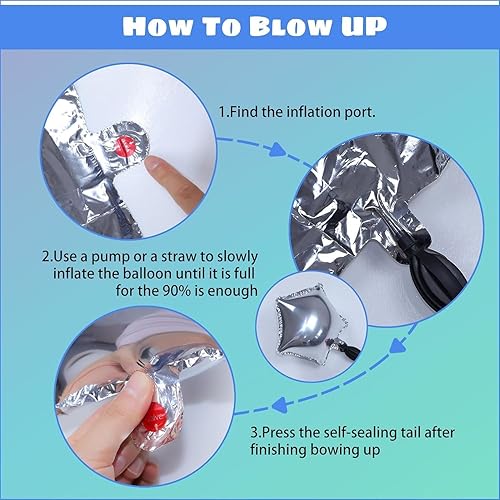 HOW TO BLOW UP

1.Find the inflation port.

2.Use a pump or a straw to slowly inflate the balloon until it is full for the 90% is enough

3.Press the self-sealing tail after finishing bowing up