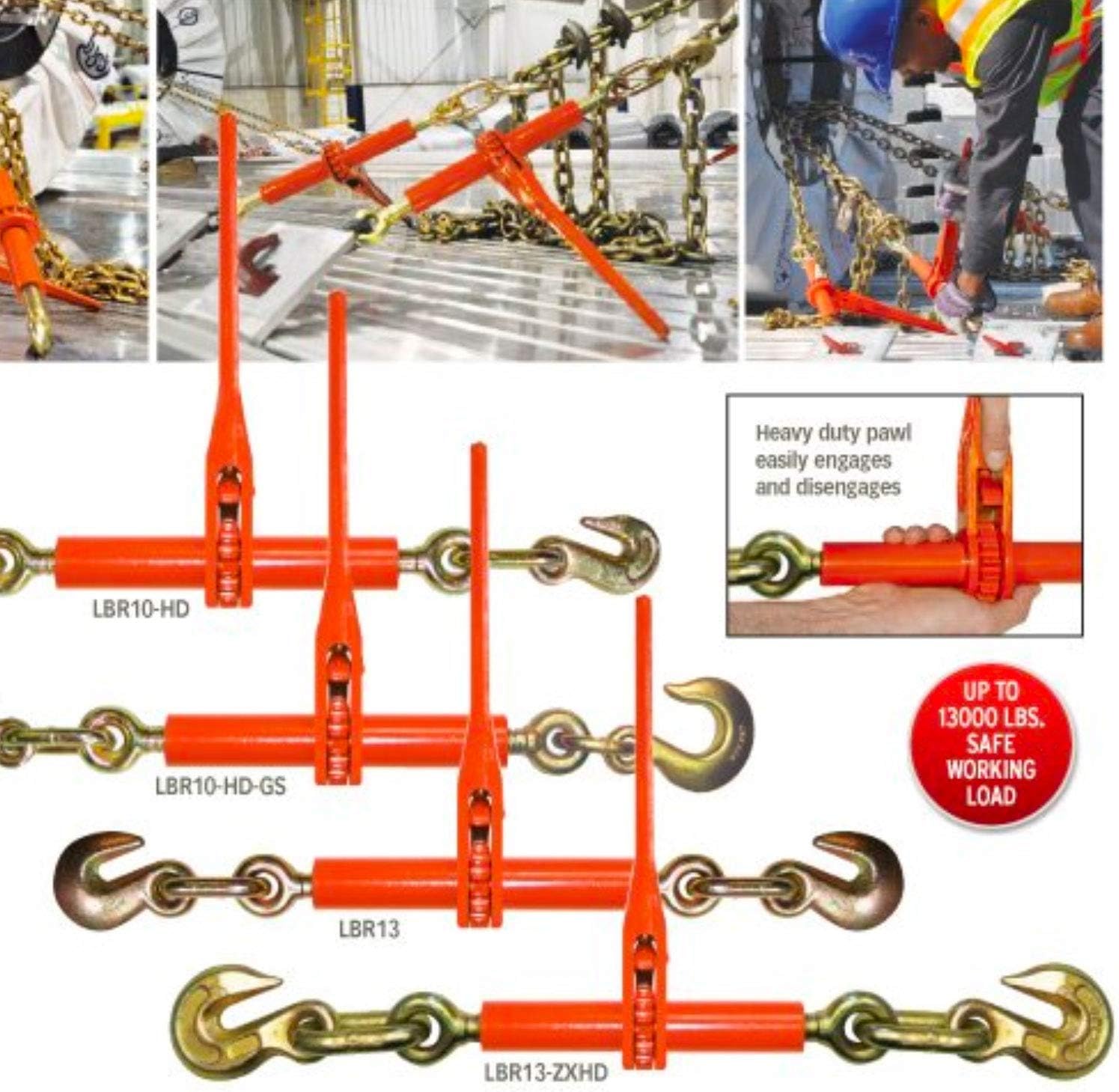 Heavy duty pawl easily engages and disengages

LBR10-HD

LBR10-HD-GS

UP TO 13000 LBS. SAFE WORKING LOAD

LBR13

LBR13-ZXHD