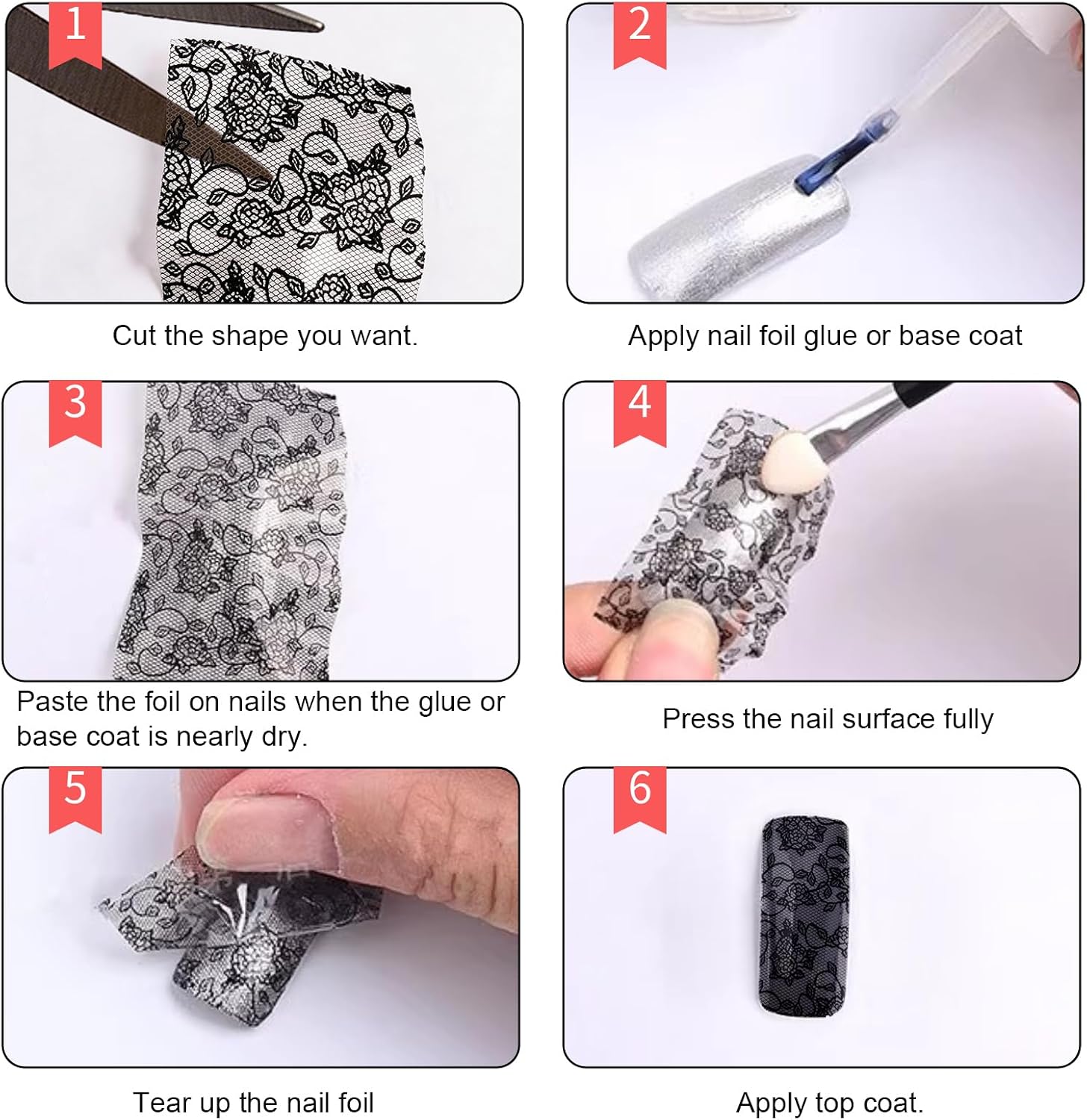 1

Cut the shape you want.

2

Apply nail foil glue or base coat

3

Paste the foil on nails when the glue or base coat is nearly dry.

4

Press the nail surface fully

5

Tear up the nail foil

6

Apply top coat.