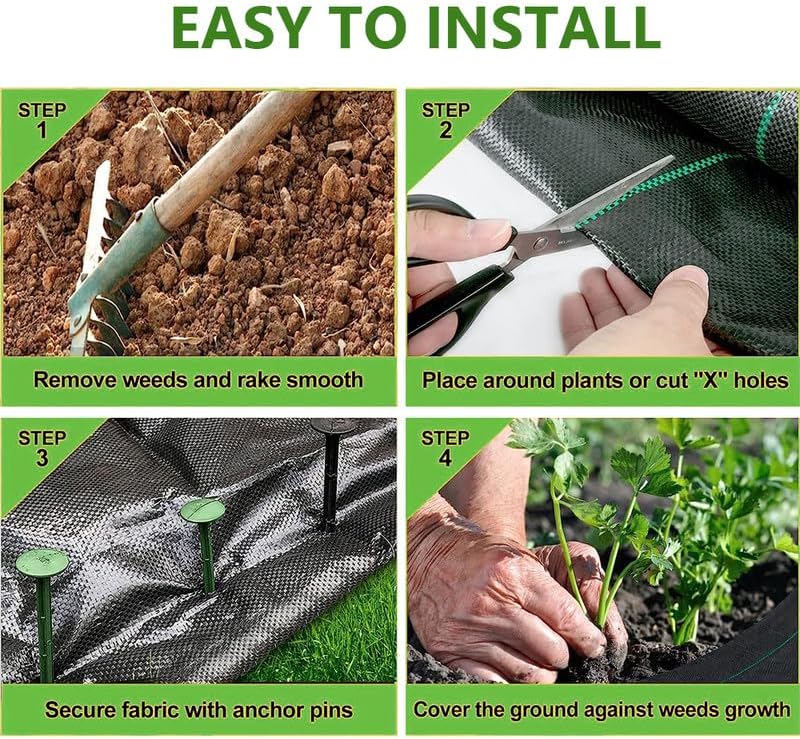 EASY TO INSTALL

STEP 1

Remove weeds and rake smooth

STEP 2

Place around plants or cut "X" holes

STEP 3

Secure fabric with anchor pins

STEP 4

Cover the ground against weeds growth