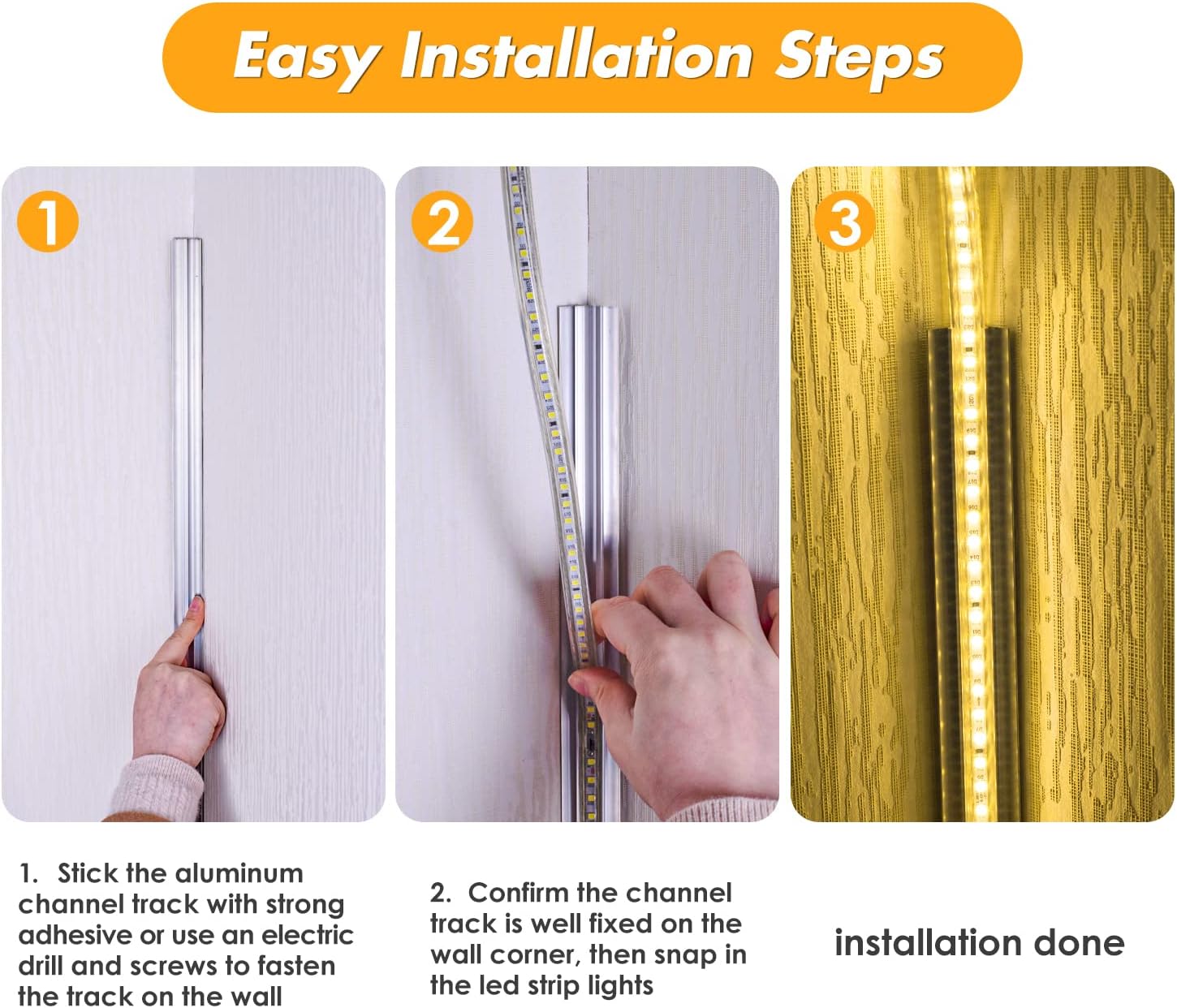 Easy Installation Steps

1

2

3

1. Stick the aluminum channel track with strong adhesive or use an electric drill and screws to fasten the track on the wall

2. Confirm the channel track is well fixed on the wall corner, then snap in the led strip lights

installation done