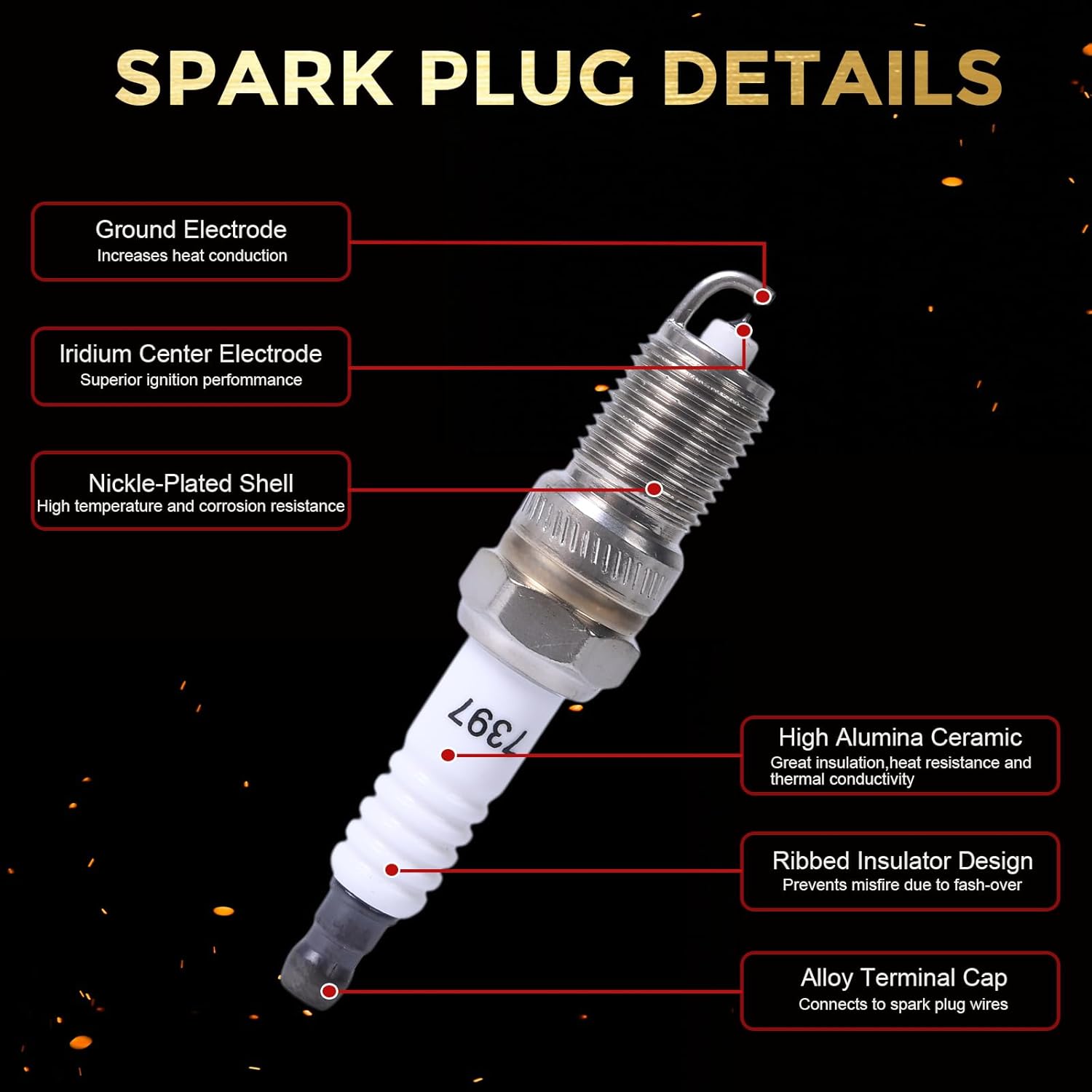 SPARK PLUG DETAILS

Ground Electrode
Increases heat conduction

Iridium Center Electrode
Superior ignition perfommance

Nickle-Plated Shell
High temperature and corrosion resistance

7397

High Alumina Ceramic
Great insulation,heat resistance and thermal conductivity

Ribbed Insulator Design
Prevents misfire due to fash-over

Alloy Terminal Cap
Connects to spark plug wires