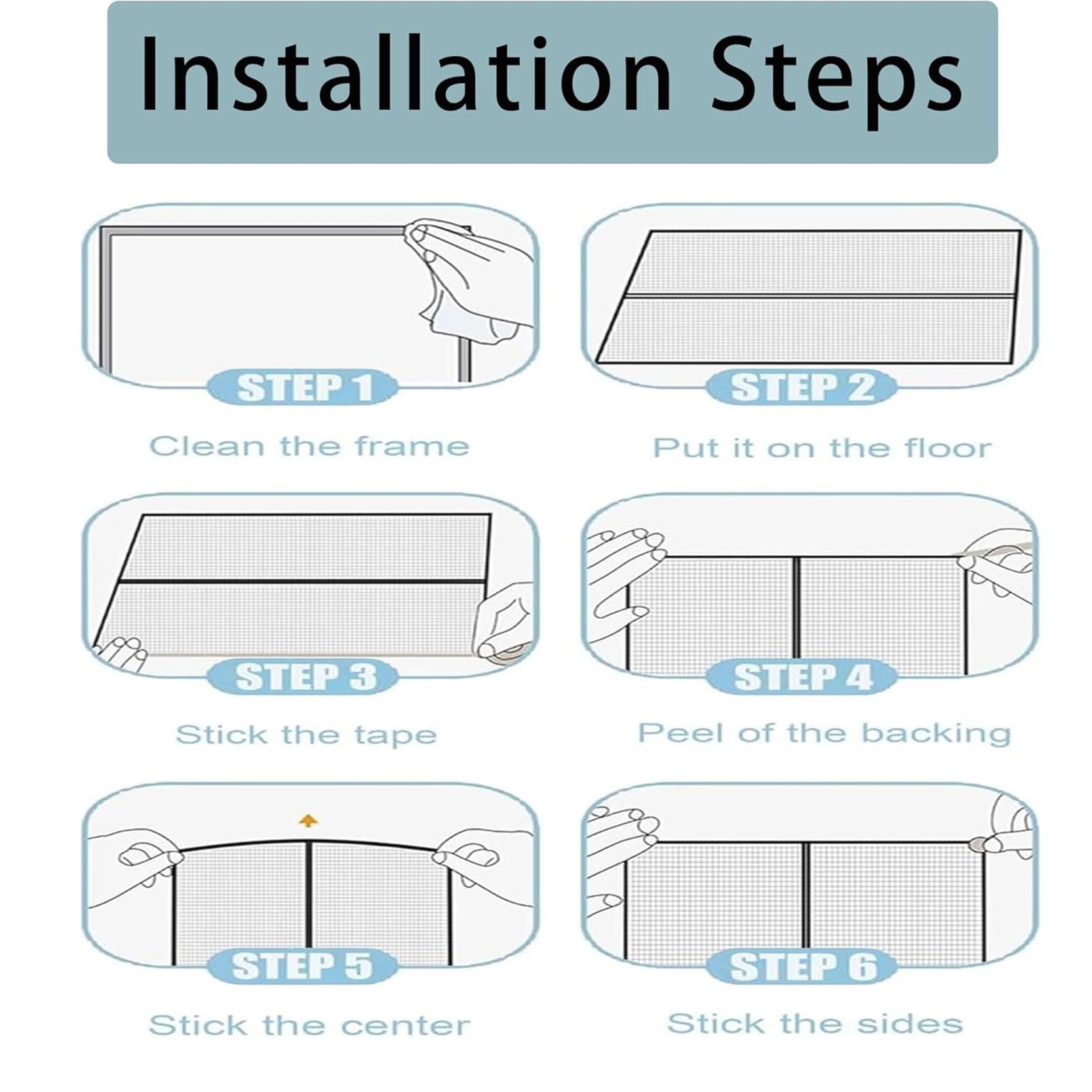 Installation Steps

STEP 1
Clean the frame

STEP 2
Put it on the floor

STEP 3
Stick the tape

STEP 4
Peel of the backing

STEP 5
Stick the center

STEP 6
Stick the sides