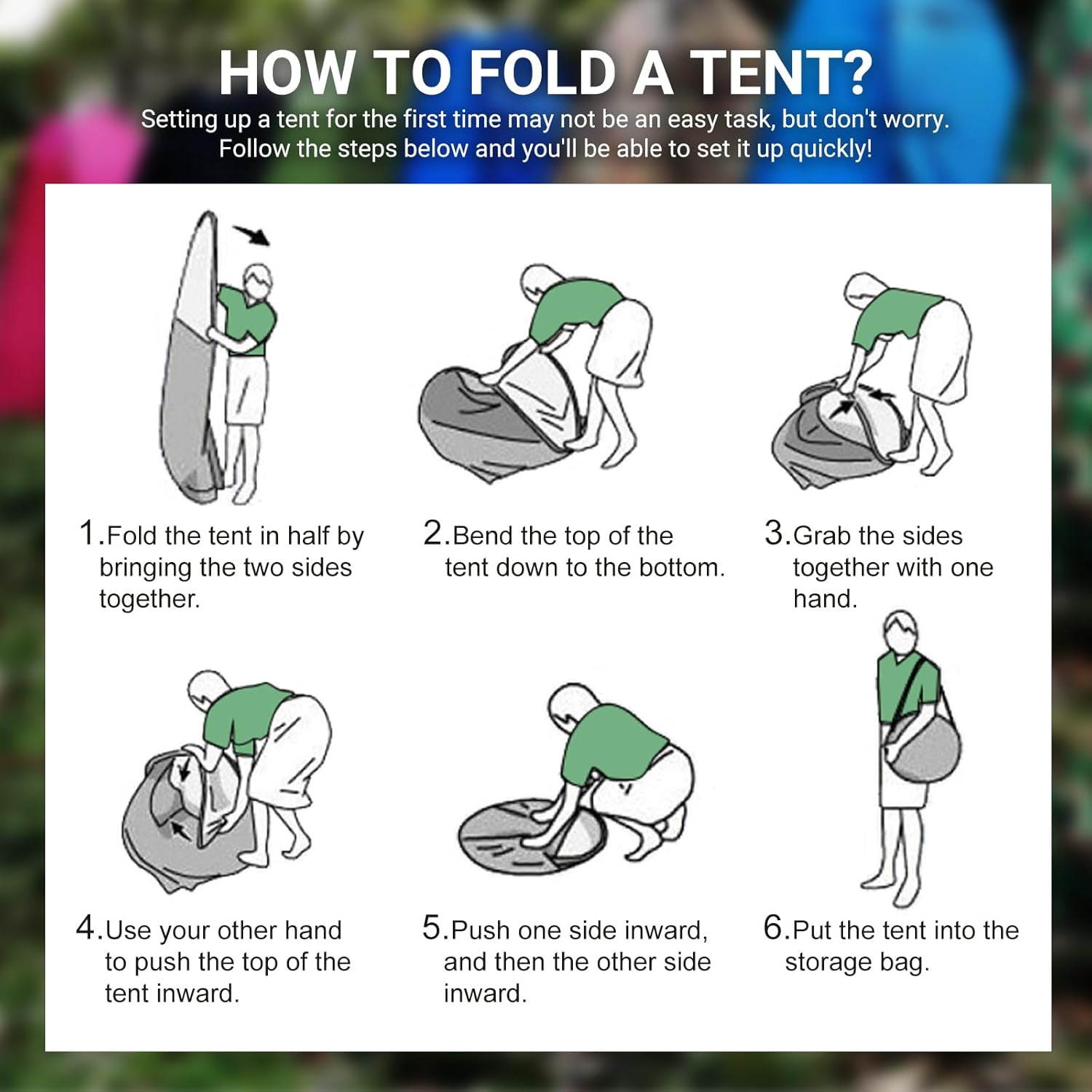 HOW TO FOLD A TENT?

Setting up a tent for the first time may not be an easy task, but don't worry. Follow the steps below and you'll be able to set it up quickly!

1.Fold the tent in half by bringing the two sides together.

2.Bend the top of the tent down to the bottom.

3.Grab the sides together with one hand.

4.Use your other hand to push the top of the tent inward.

5.Push one side inward, and then the other side inward.

6.Put the tent into the storage bag.