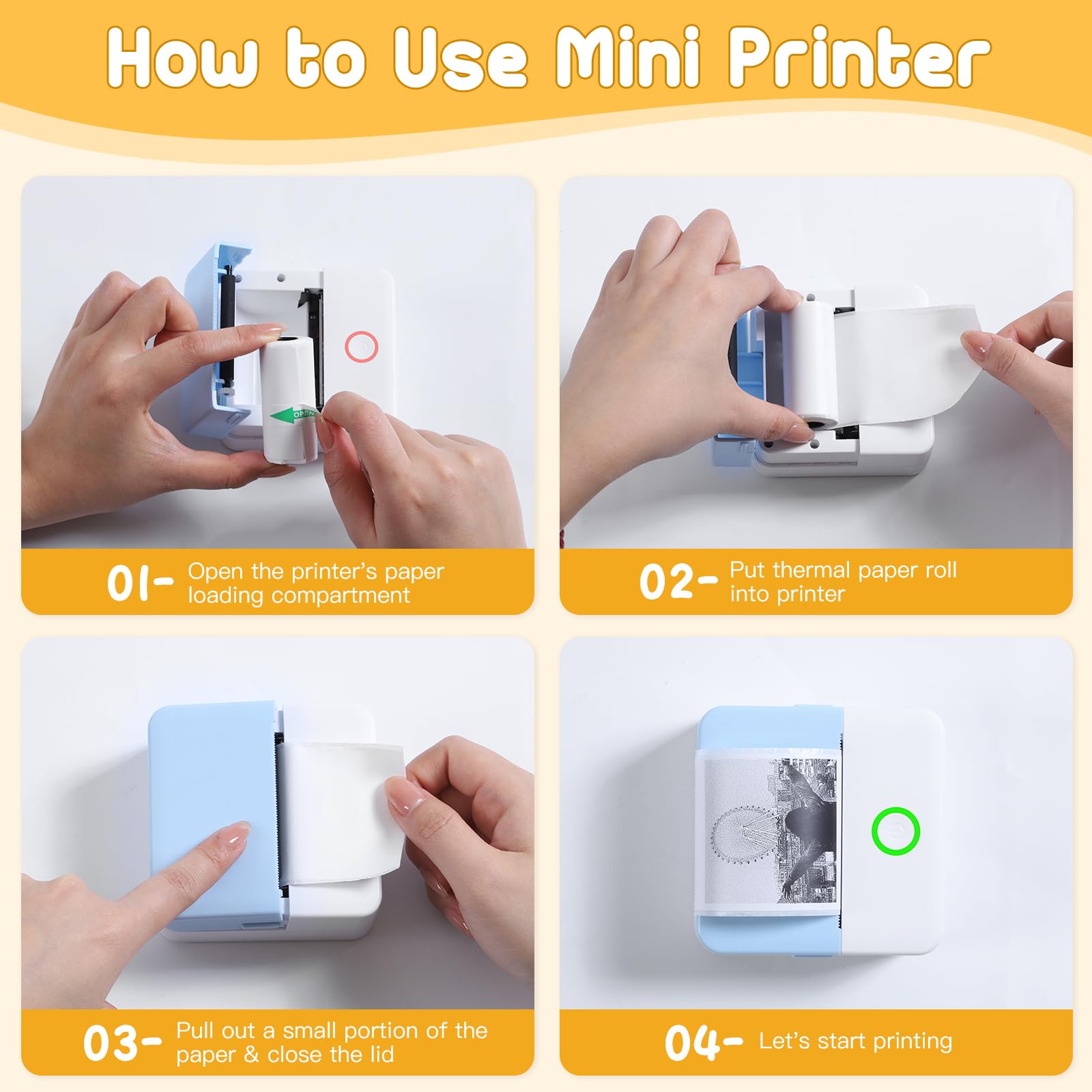 How to Use Mini Printer

OPEN

01- Open the printer's paper loading compartment

02- Put thermal paper roll into printer

03- Pull out a small portion of the paper & close the lid

04- Let's start printing