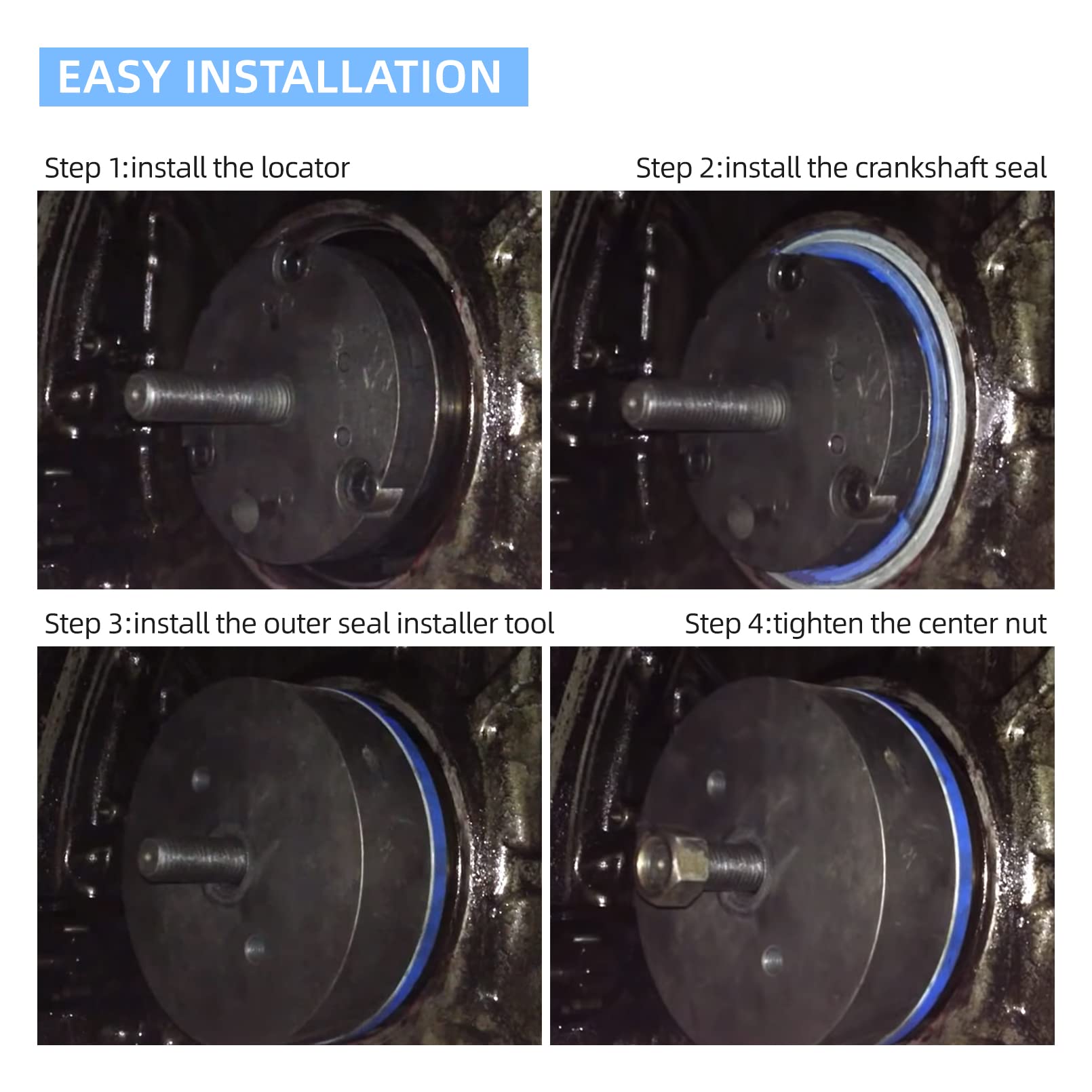 EASY INSTALLATION

Step 1:install the locator

Step 2:install the crankshaft seal

Step 3:install the outer seal installer tool

Step 4:tighten the center nut