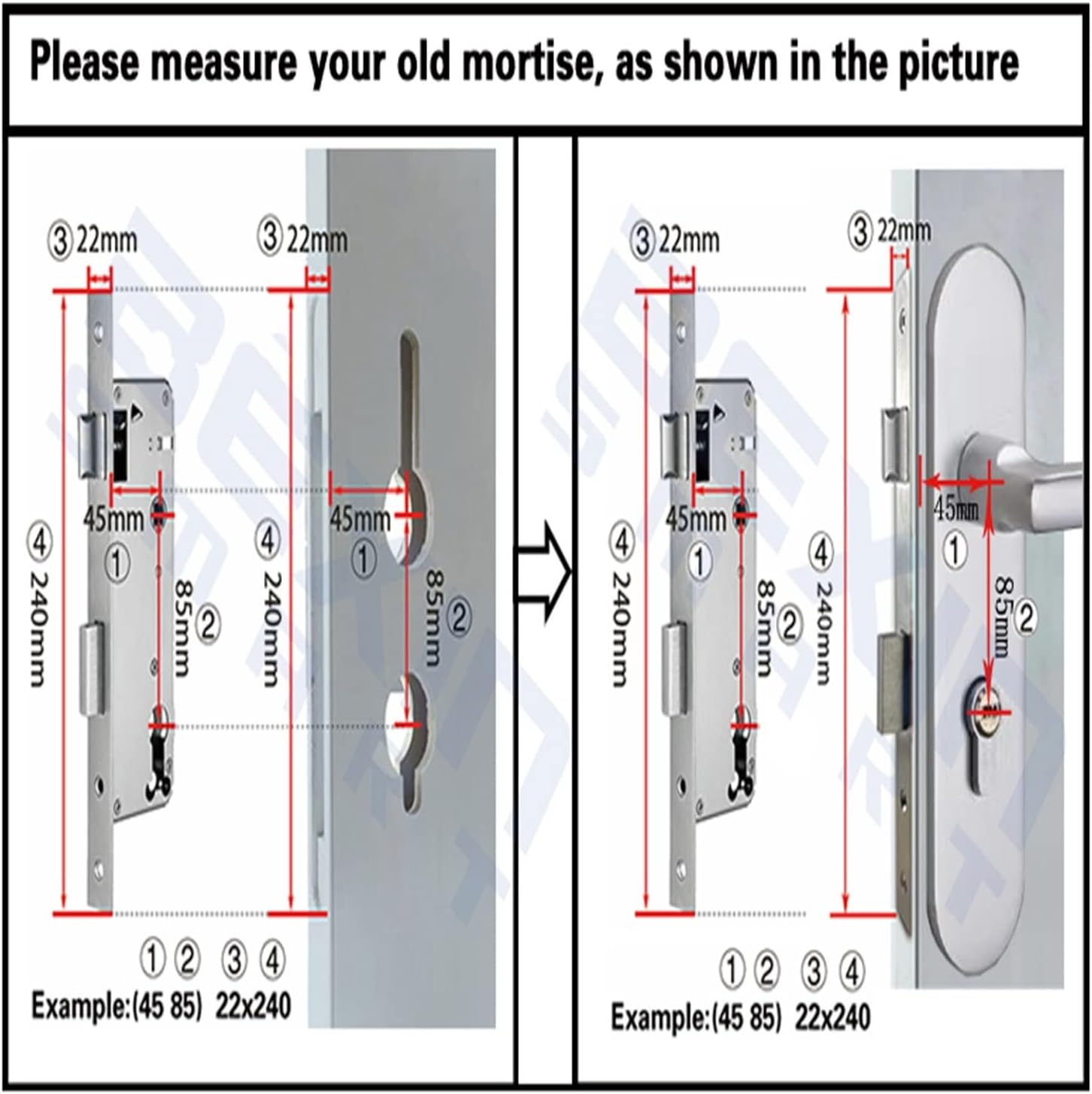 Please measure your old mortise, as shown in the picture

③ 22mm
③ 22mm
45mm
①
45mm
①
④ 240mm
85mm ②
④ 240mm
85mm ②
① ② ③ ④
Example:(45 85) 22x240

③ 22mm
③ 22mm
45mm
①
45mm
①
④ 240mm
85mm ②
④ 240mm
85mm ②
① ② ③ ④
Example:(45 85) 22x240